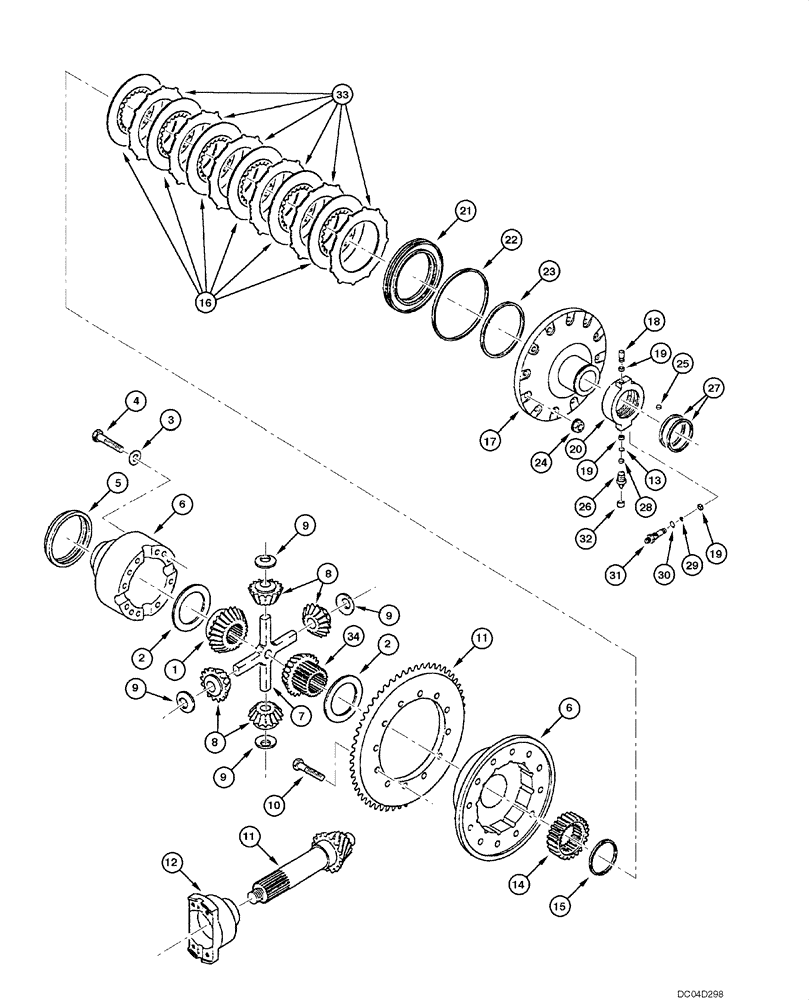 33
21
22
23
16
18
19
25
27
17
24
20
19
13
26
28
32
31
30
29
19
4
3
5
6
9
8
9
2
1
34
2
11
9
7
8
9
10
6
11
12
14
15
DC04D298