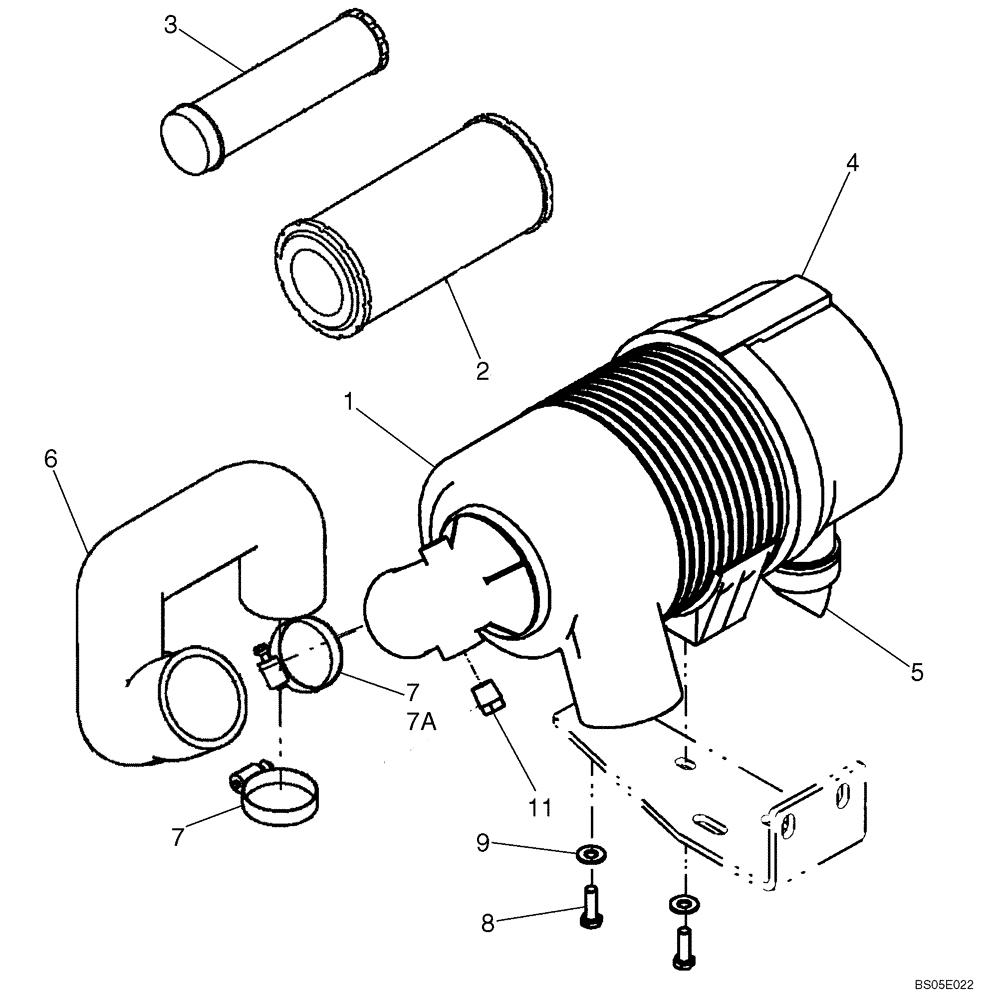 3
4
2
1
6
5
7
7A
11
7
9
8
BS05E022