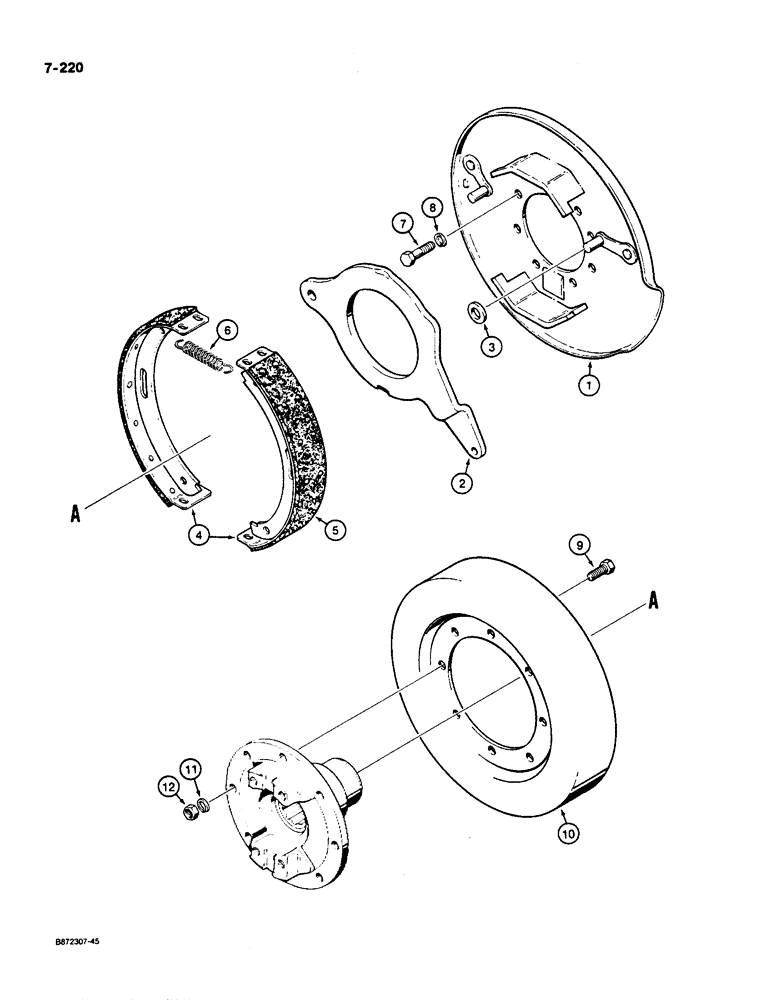 7-220

7
8
6
3
1
2
A
4
5
9
A
11
12
10

B872307-45