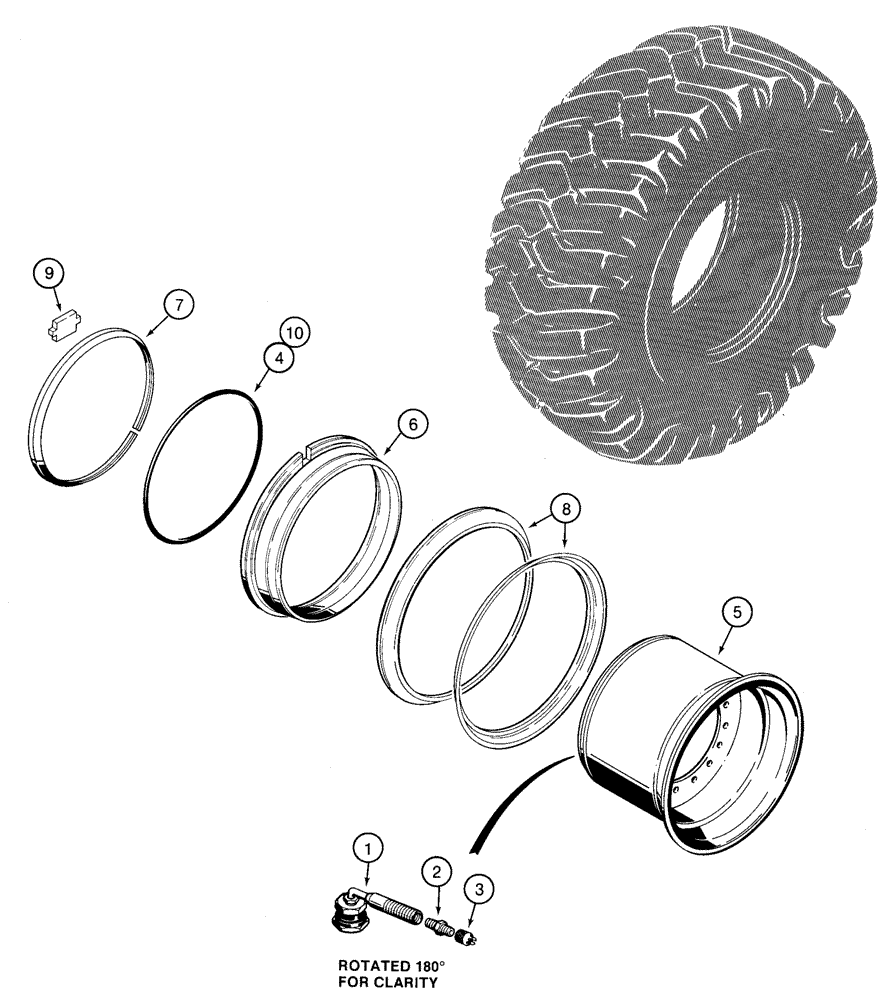 9
7
10
4
6
8
5
1
2
3
ROTATED 180°
FOR CLARITY