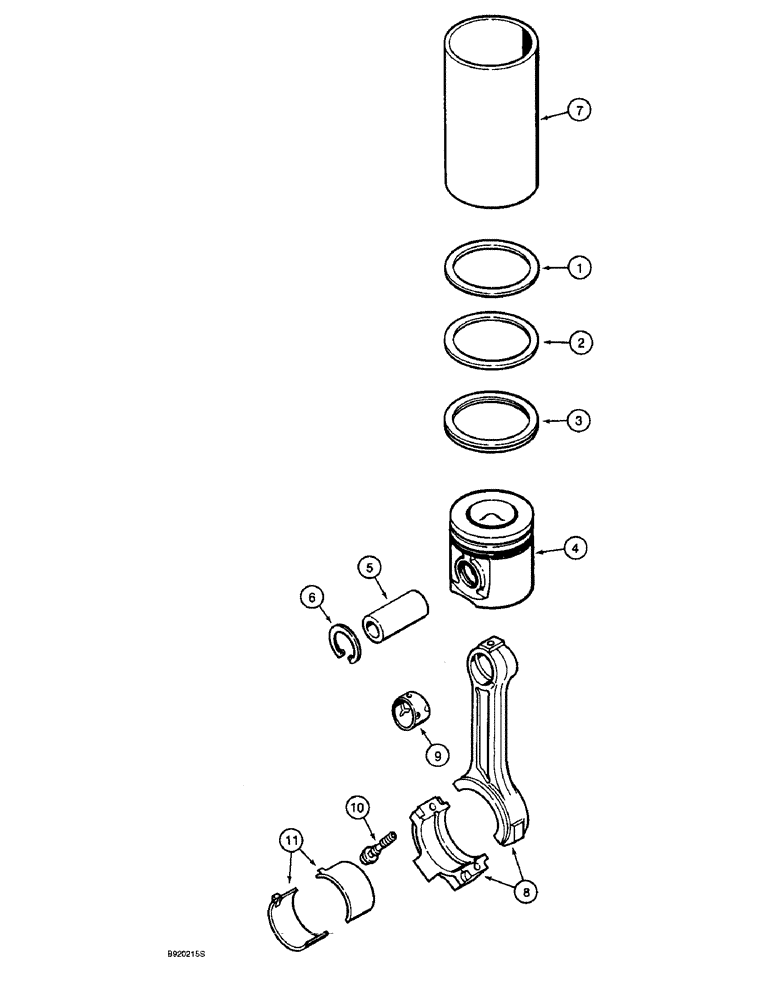 7

1

2

3

4

5

6

9

10

11

8

B920215S