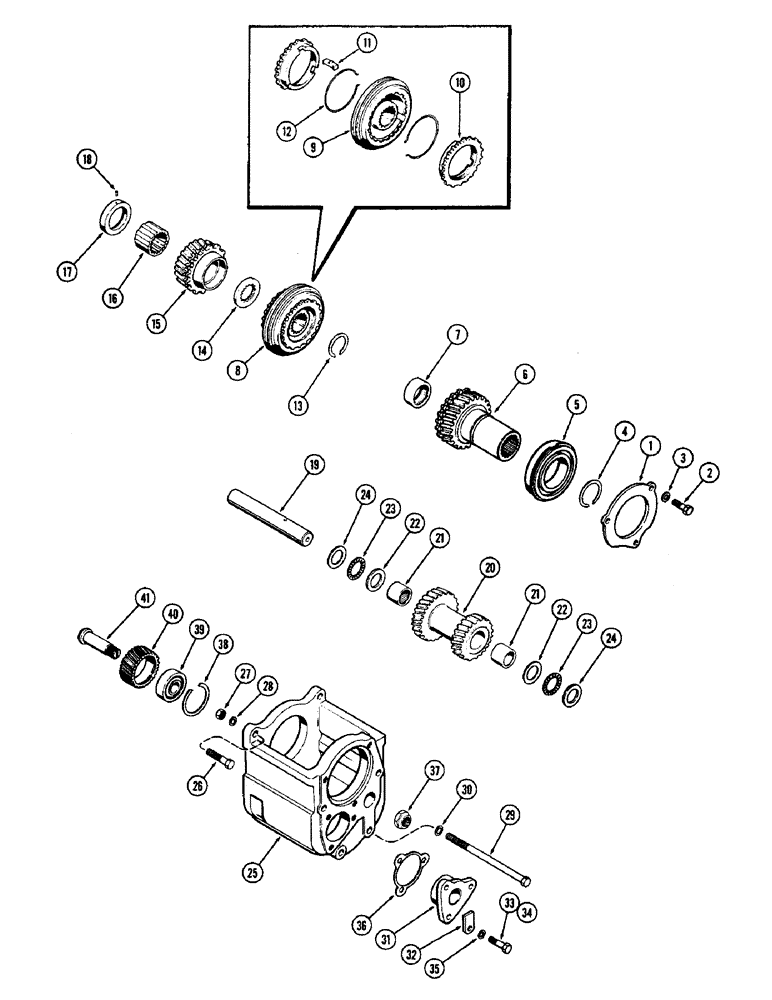 11
12
9
10
18
17
16
15
14
8
13
7
6
5
4
1
3
2
19
24
23
22
21
20
21
22
23
24
41
40
39
38
27
28
26
25
37
30
29
36
31
32
33
34
35