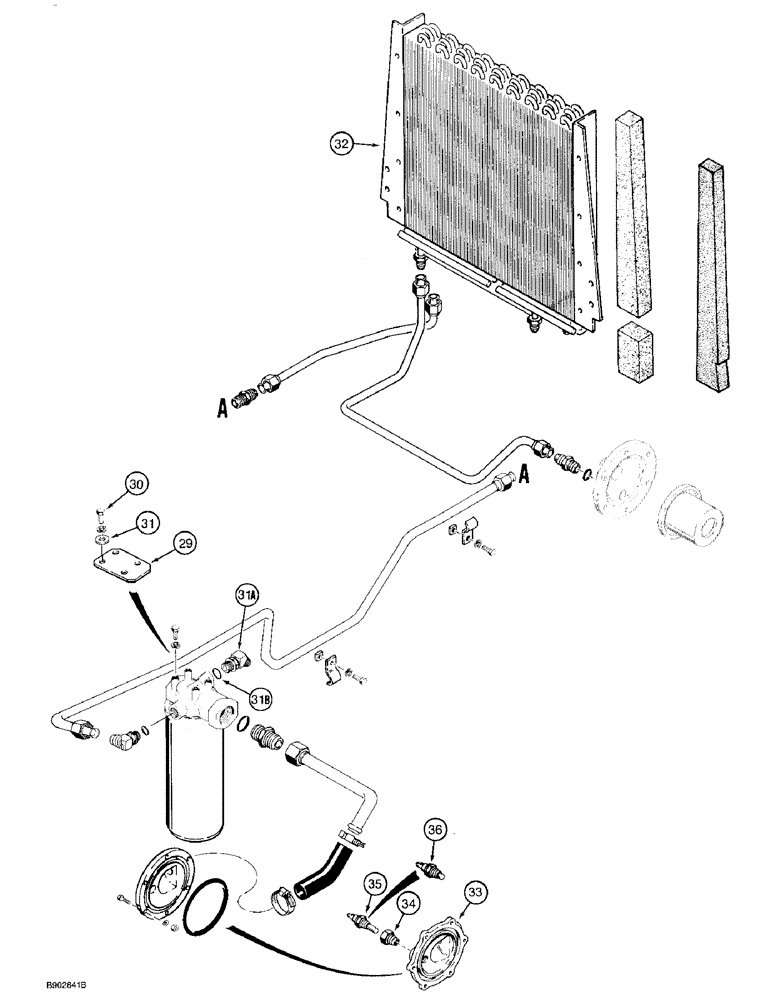 32
A
A
30
31
29
31A
31B
36
35
34
33
B902641B