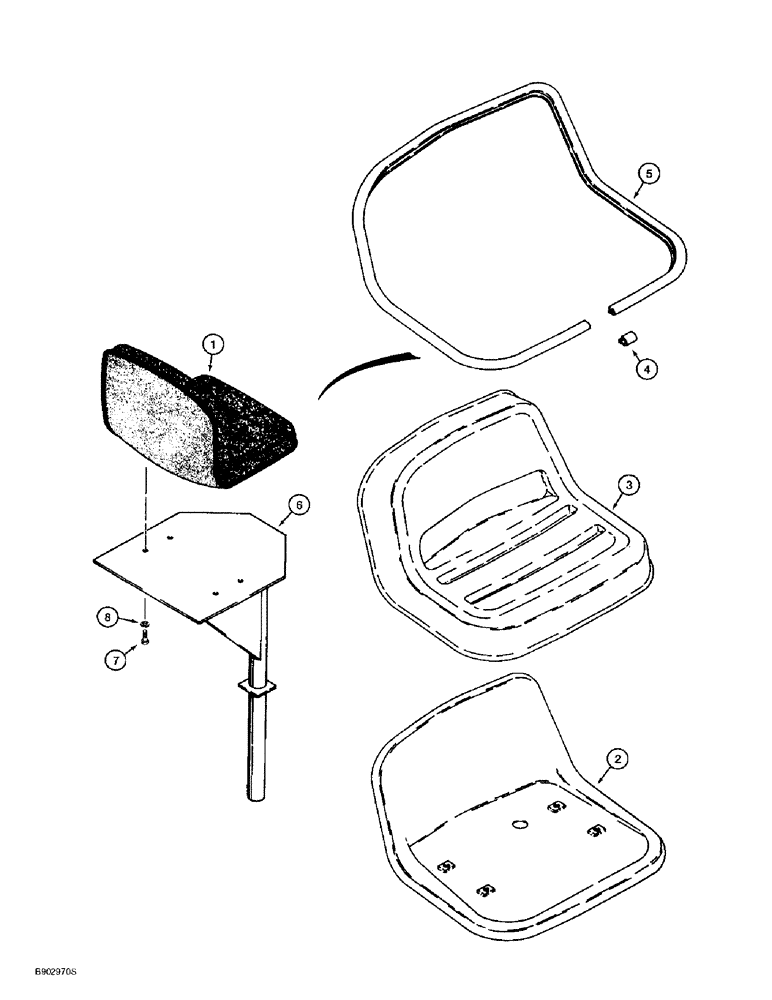 5
1
4
3
6
8
7
2
B902970S