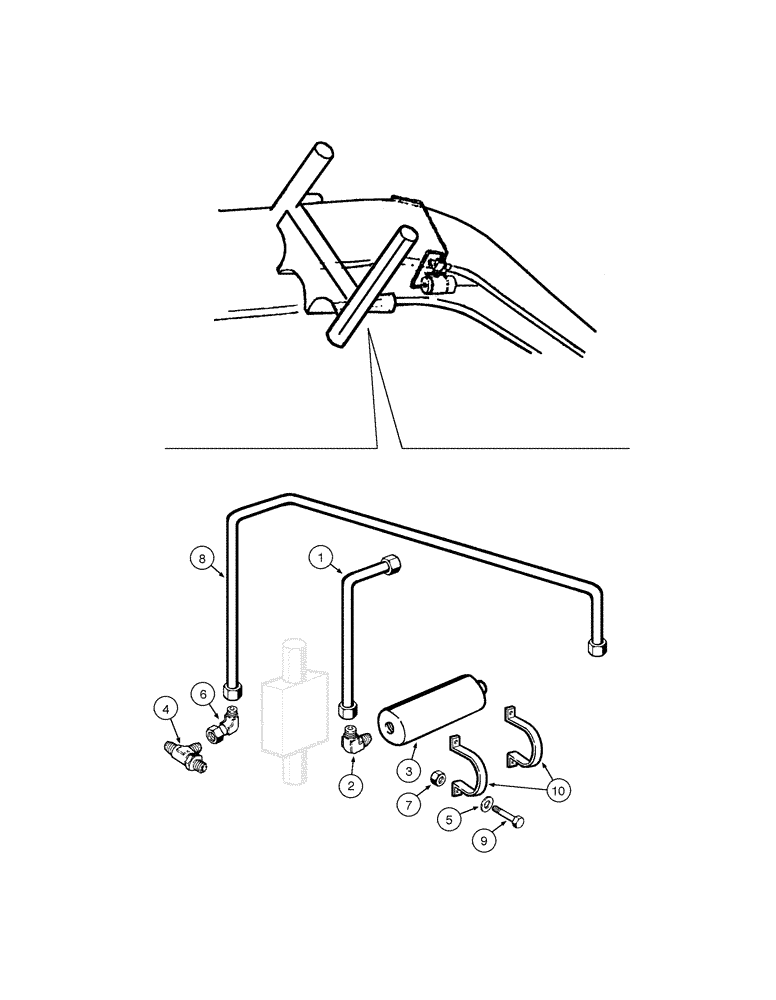 8
1
6
4
2
3
7
5
9
10