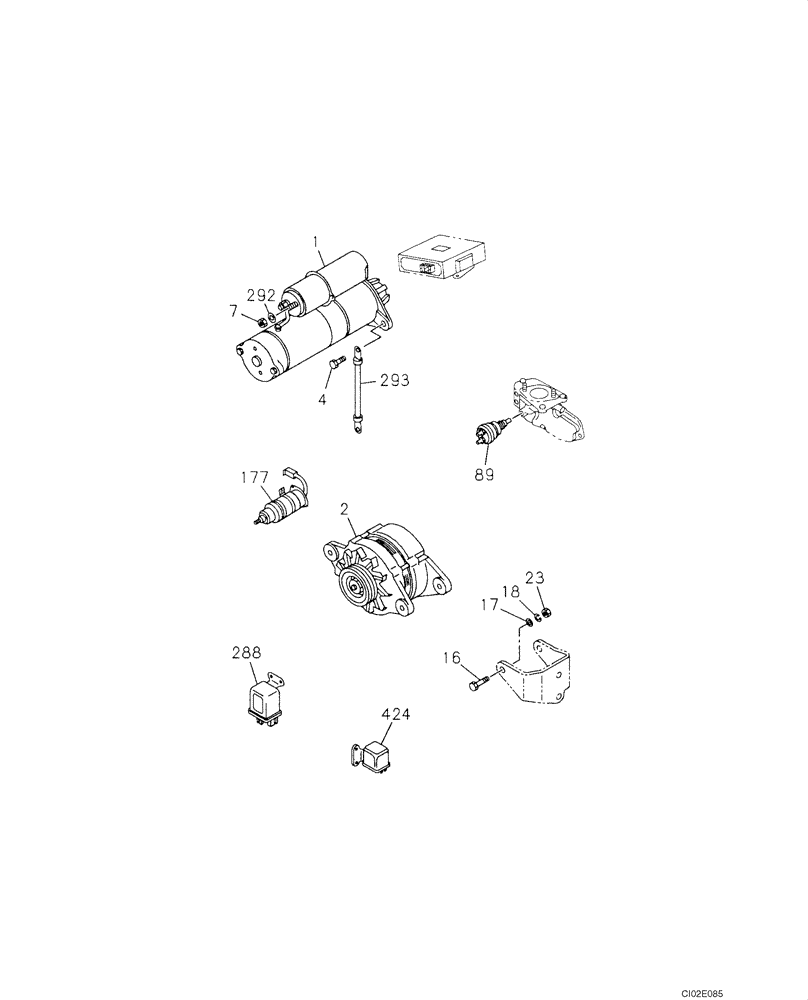 1
292
7
4
293
89
177
2
23
18
17
16
288
424
CI02E085