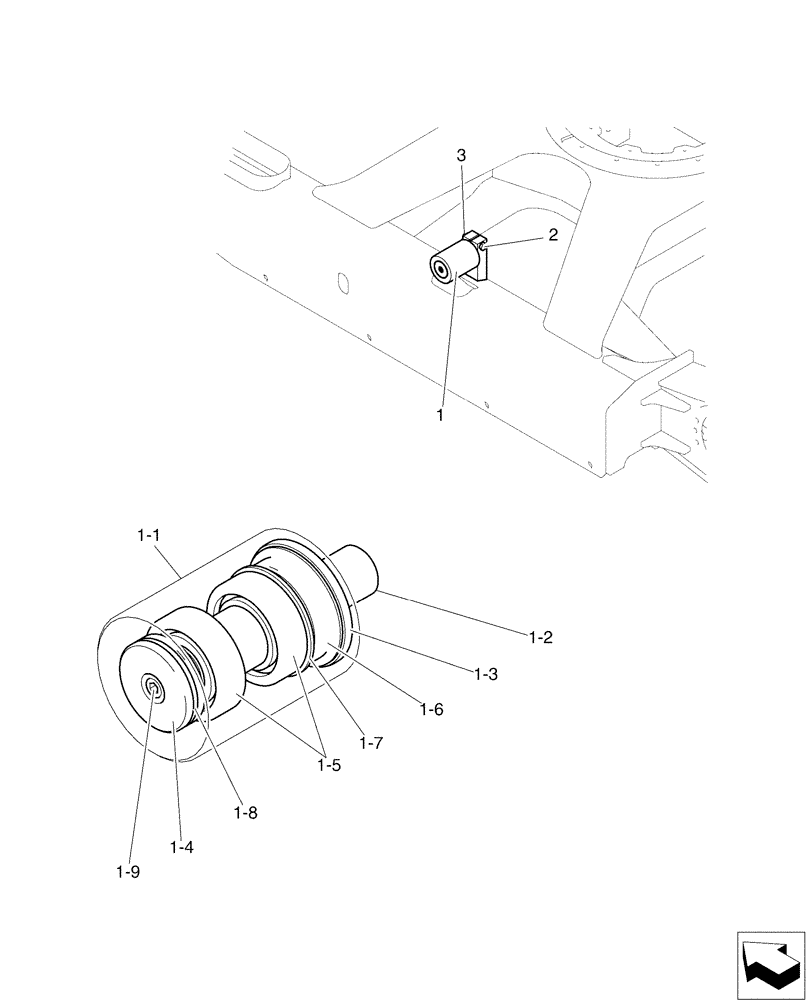 3
2
1
1-1
1-2
1-3
1-6
1-7
1-5
1-8
1-4
1-9