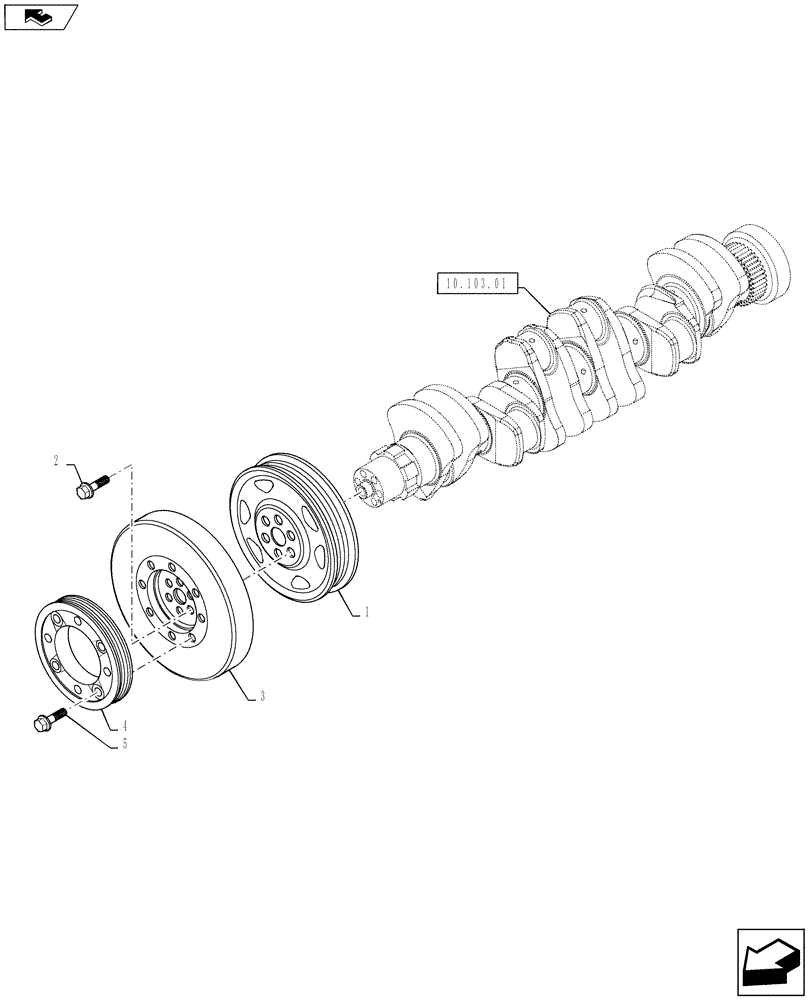 10.103.01

2

1

3

4

5