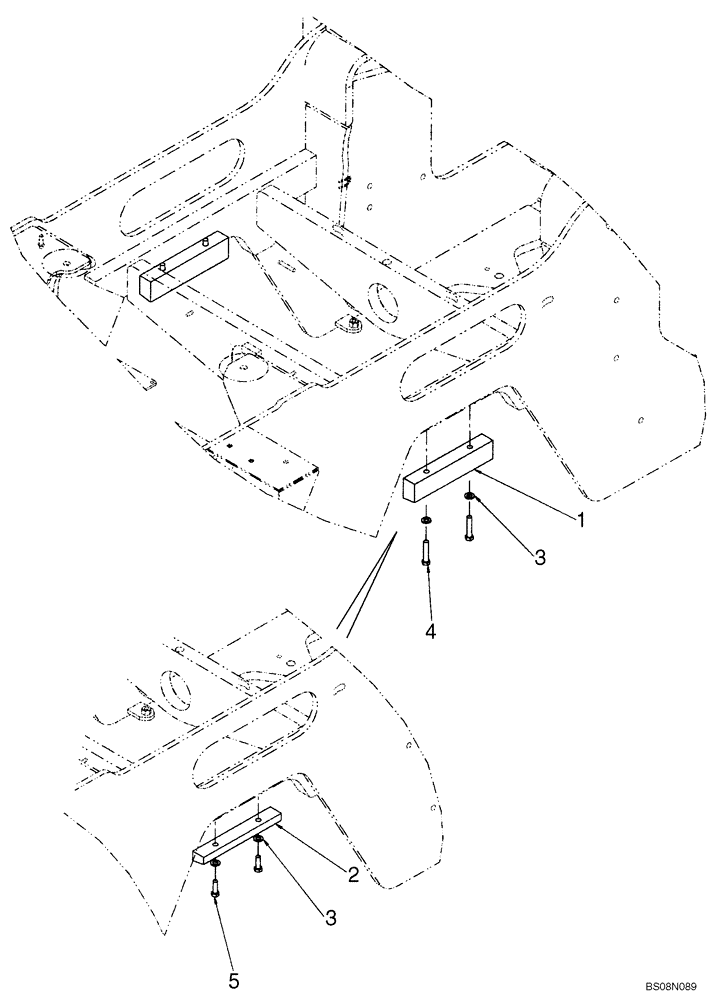 1
3
4
2
3
5
BS08N089