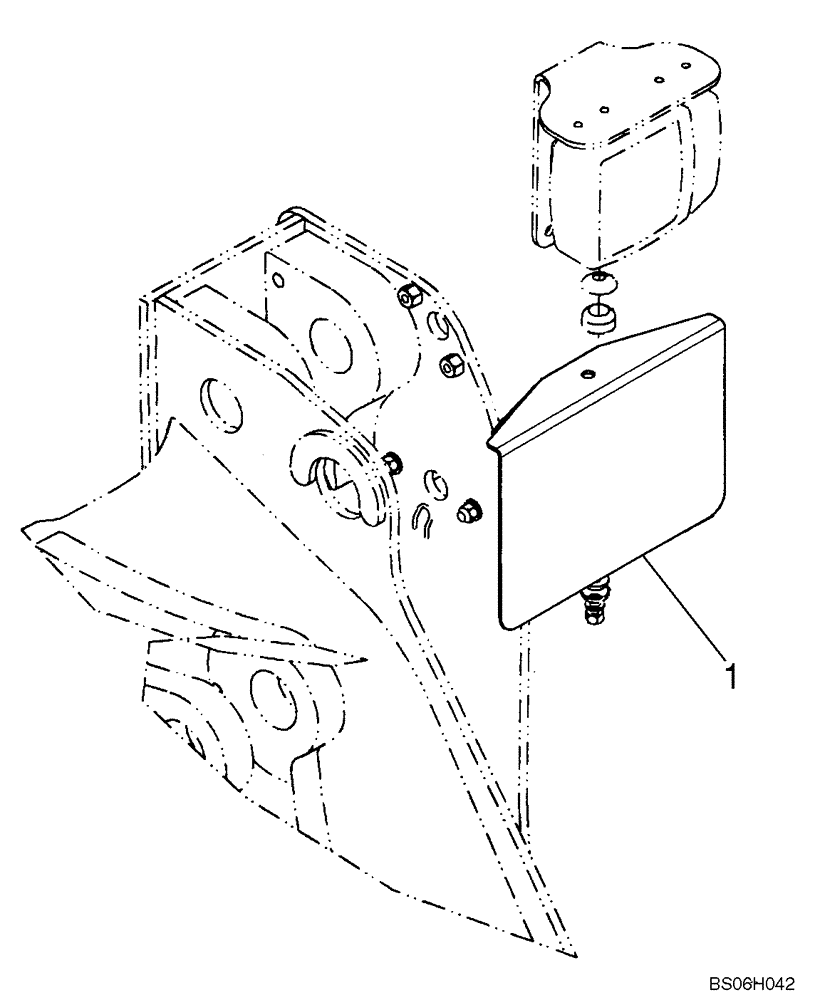 1

BS06H042