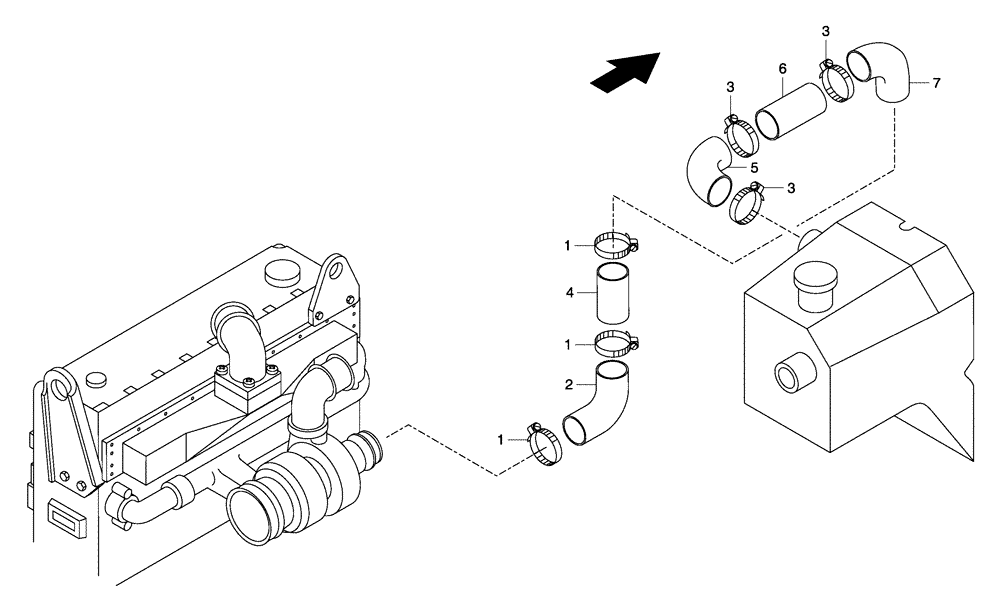 3
6
7
3
5
3
1
4
1
2
1