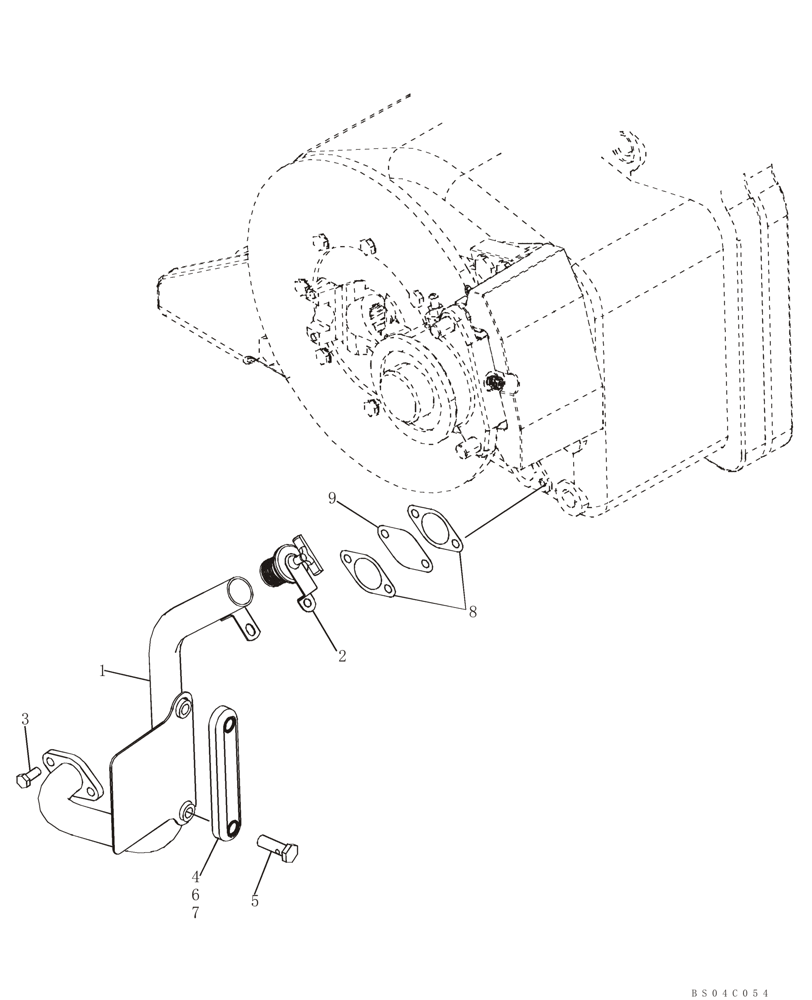 9
8
2
1
3
4
6
7
5
BS04C054