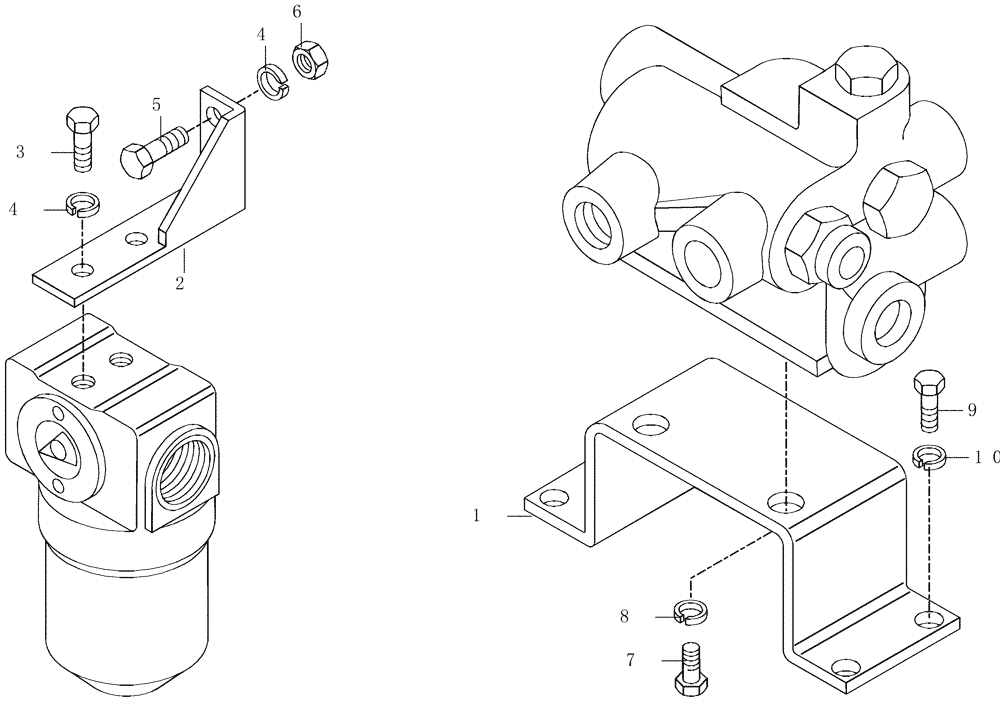 6
4
5
3
4
2
9
1 0
1
8
7