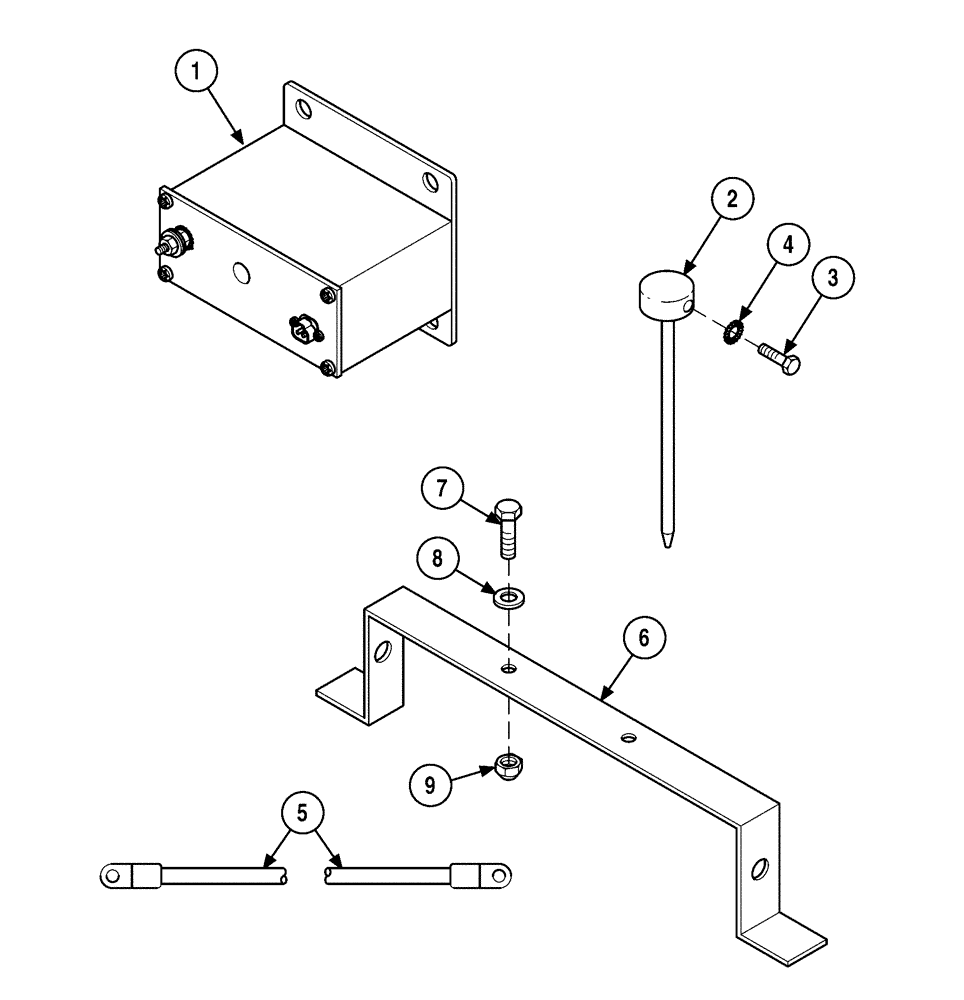 1
2
4
3
7
8
6
9
5