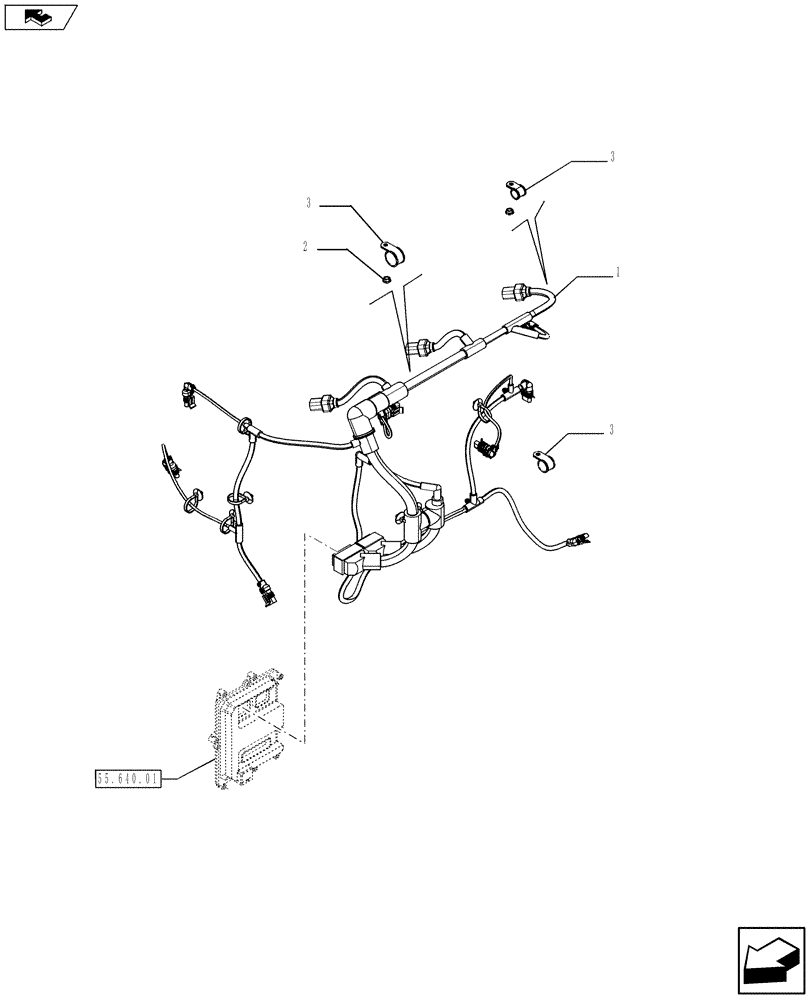 3
3
2
1
3
55.640.01