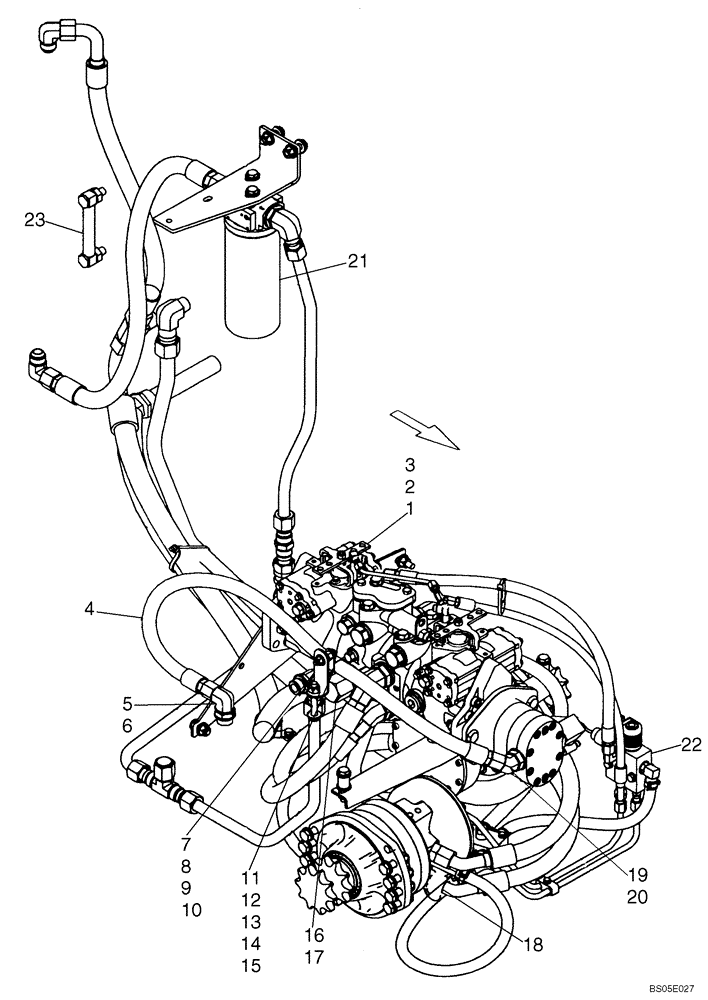 23
21
3
2
1
4
5
6
22
7
8
9
10
11
12
13
14
15
16
17
18
19
20
BS05E027