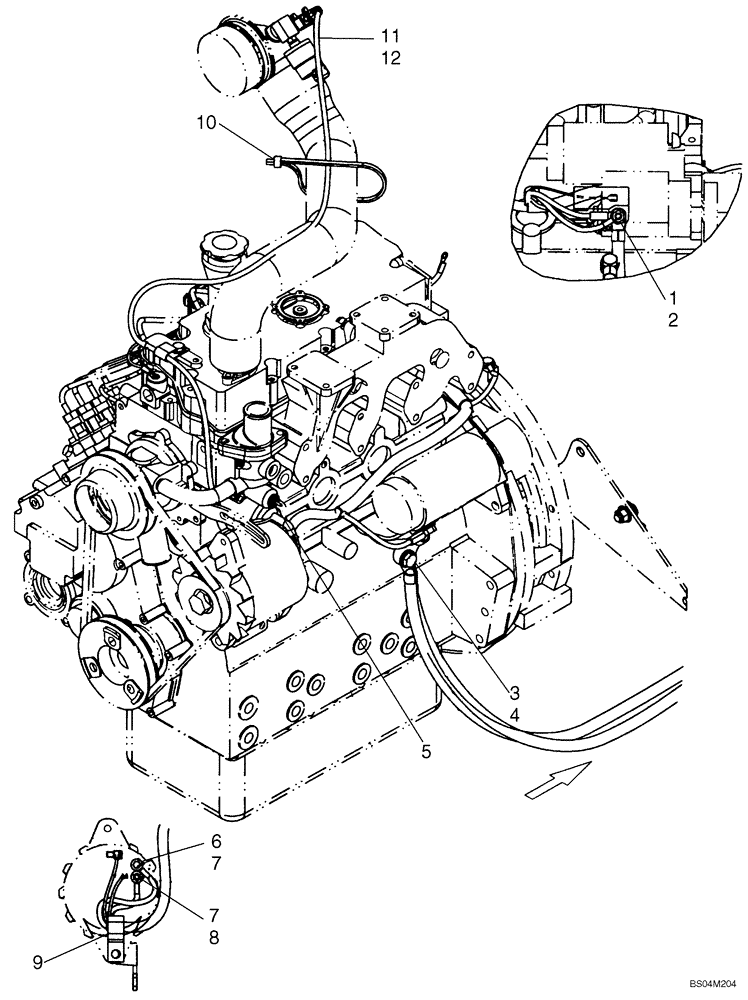 11
12
10
1
2
3
4
5
6
7
7
8
9
BS04M204