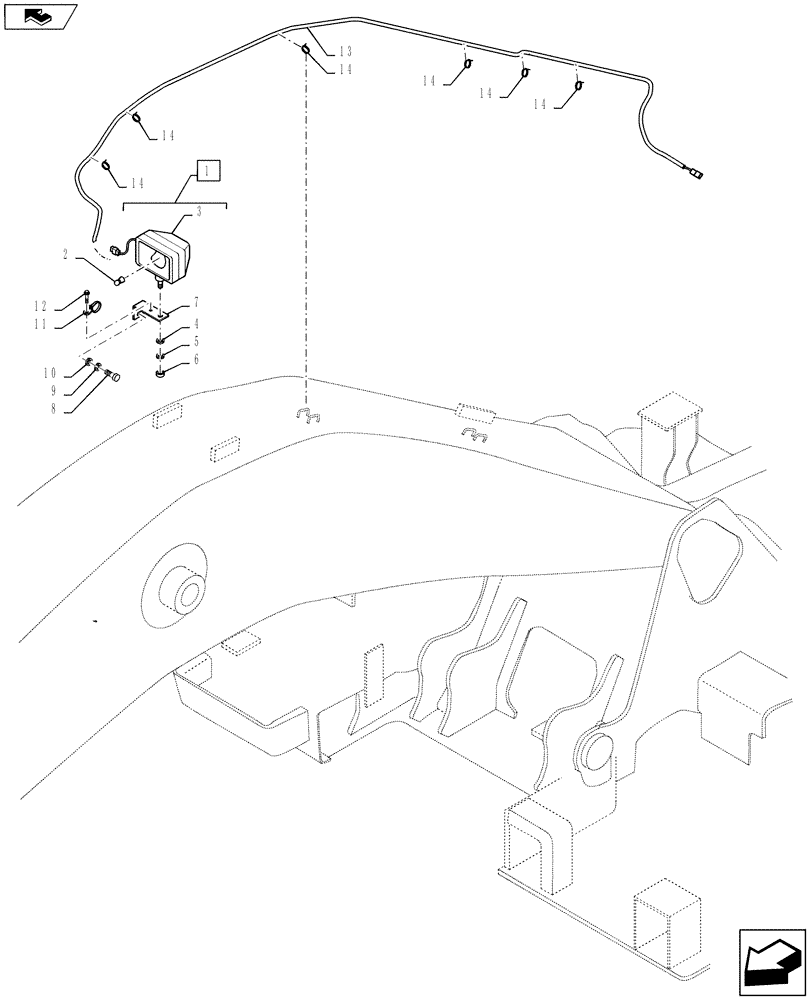 13
14
14
14
14
14
14
1
3
2
12
11
7
4
5
6
10
9
8