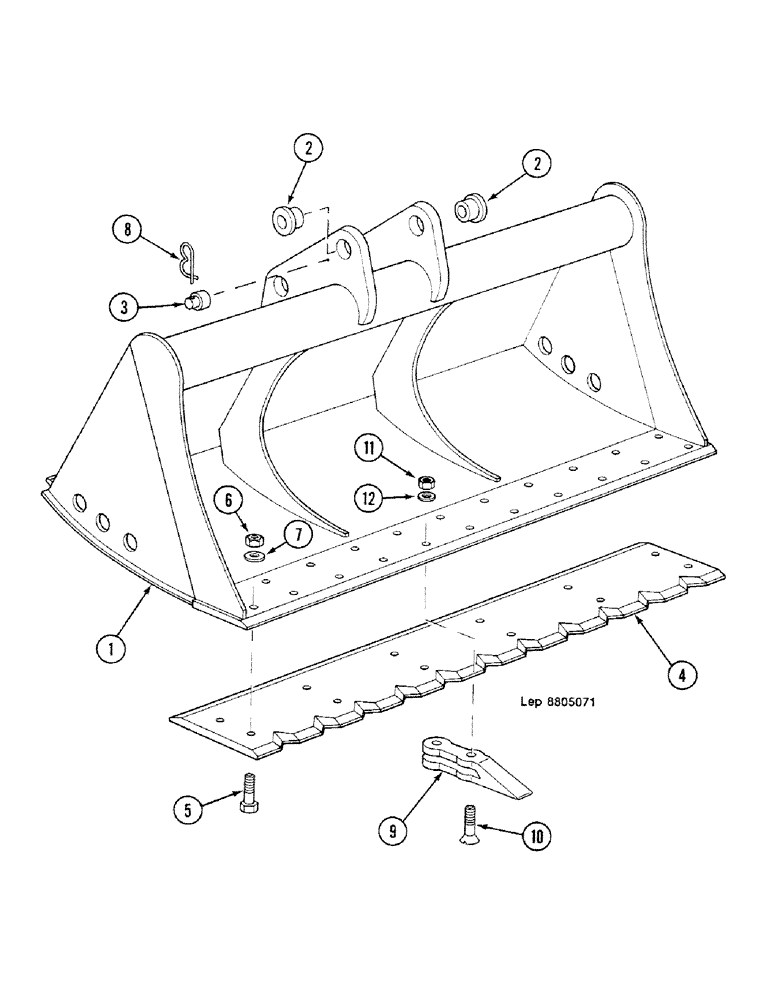 2
2
8
3
11
12
6
7
1
4
Lep 8805071
5
9
10