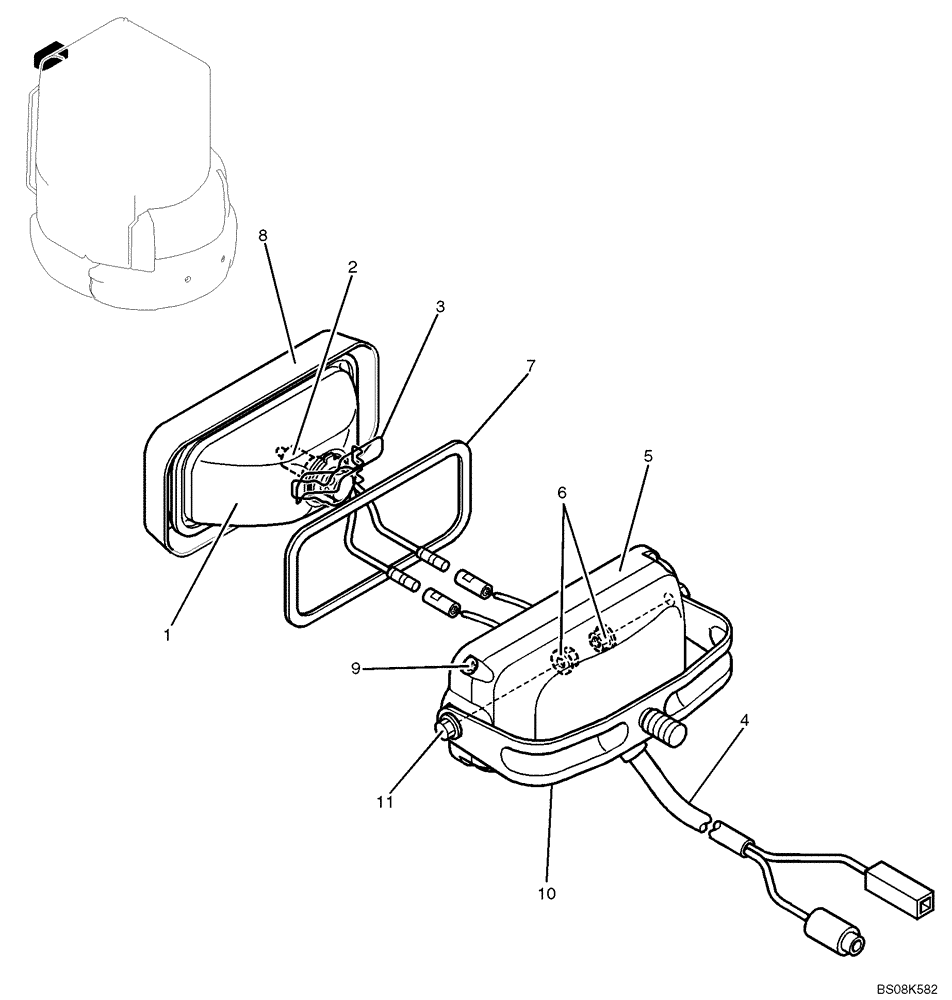 8
2
3
7
5
6
1
9
4
11
10
BS08K582