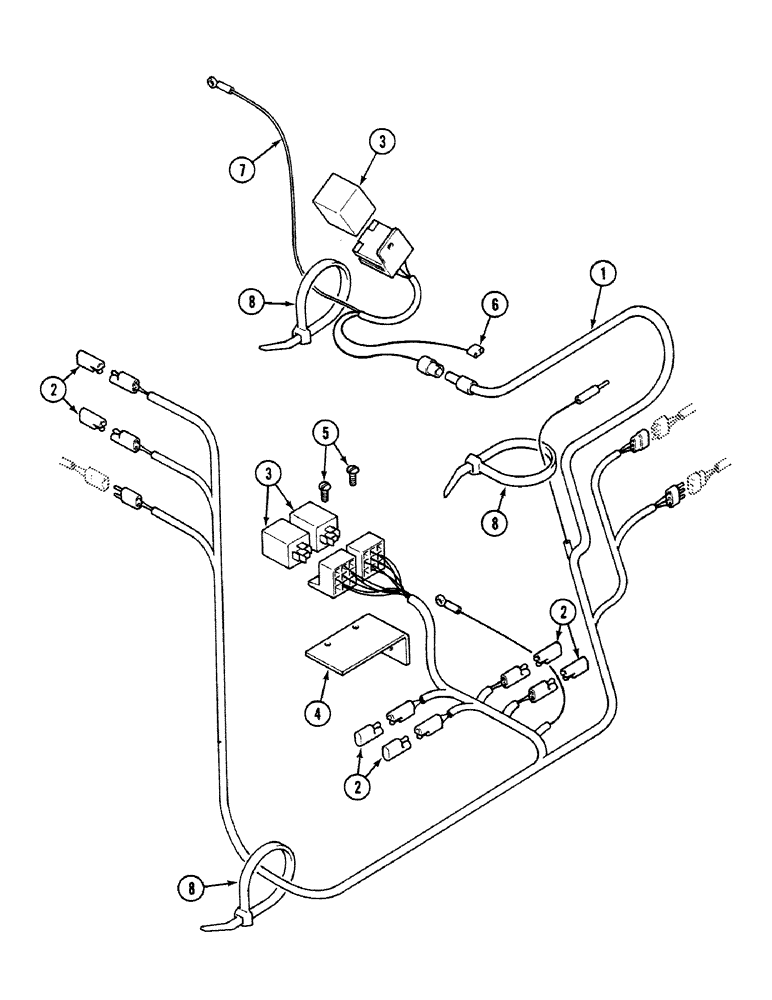 7
3
8
6
1
2
5
3
8
2
4
2
8