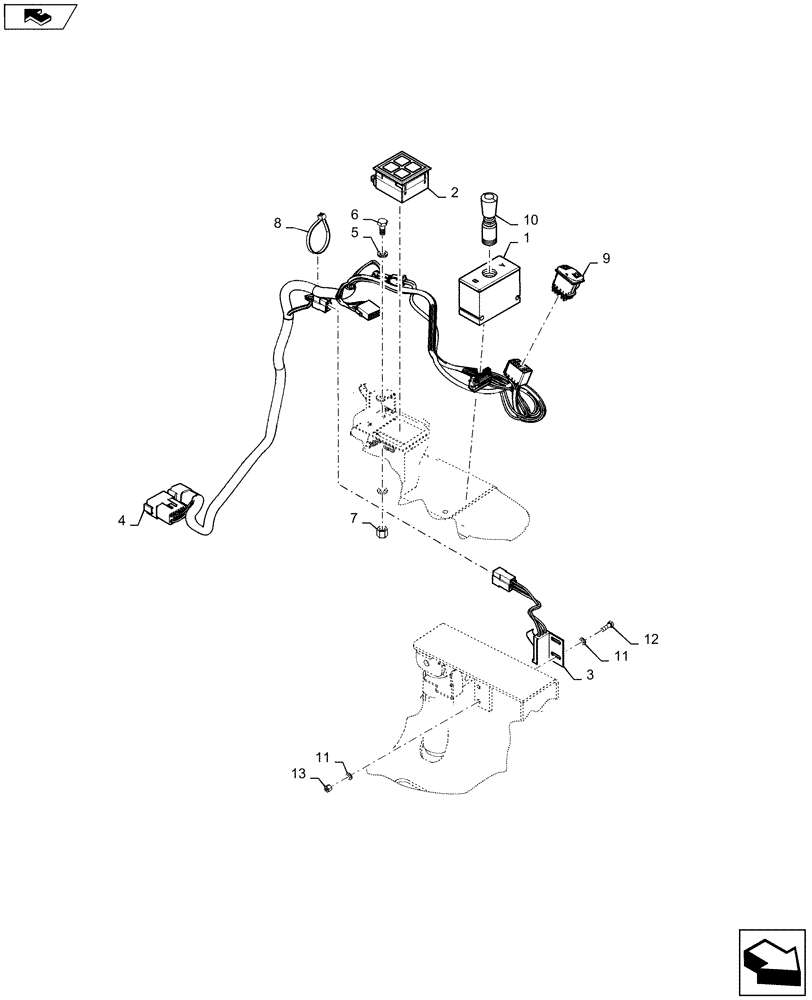 2
8
6
5
10
1
9
4
7
12
11
3
11
13