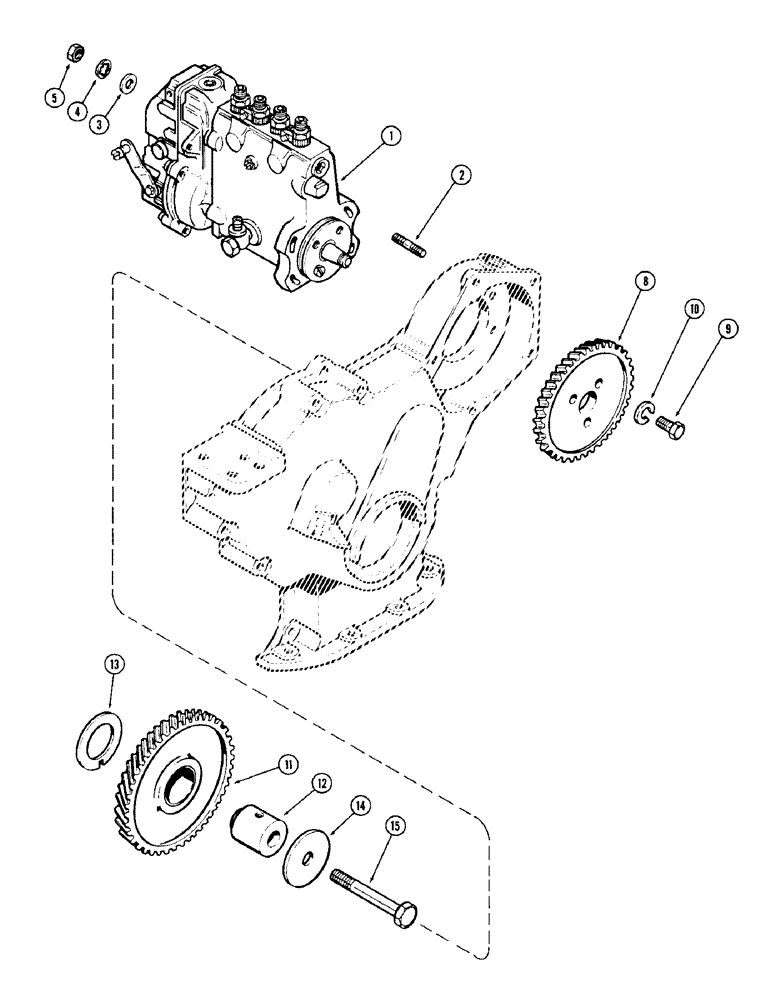 5
4
3
1
2
8
10
9
13
11
12
14
15