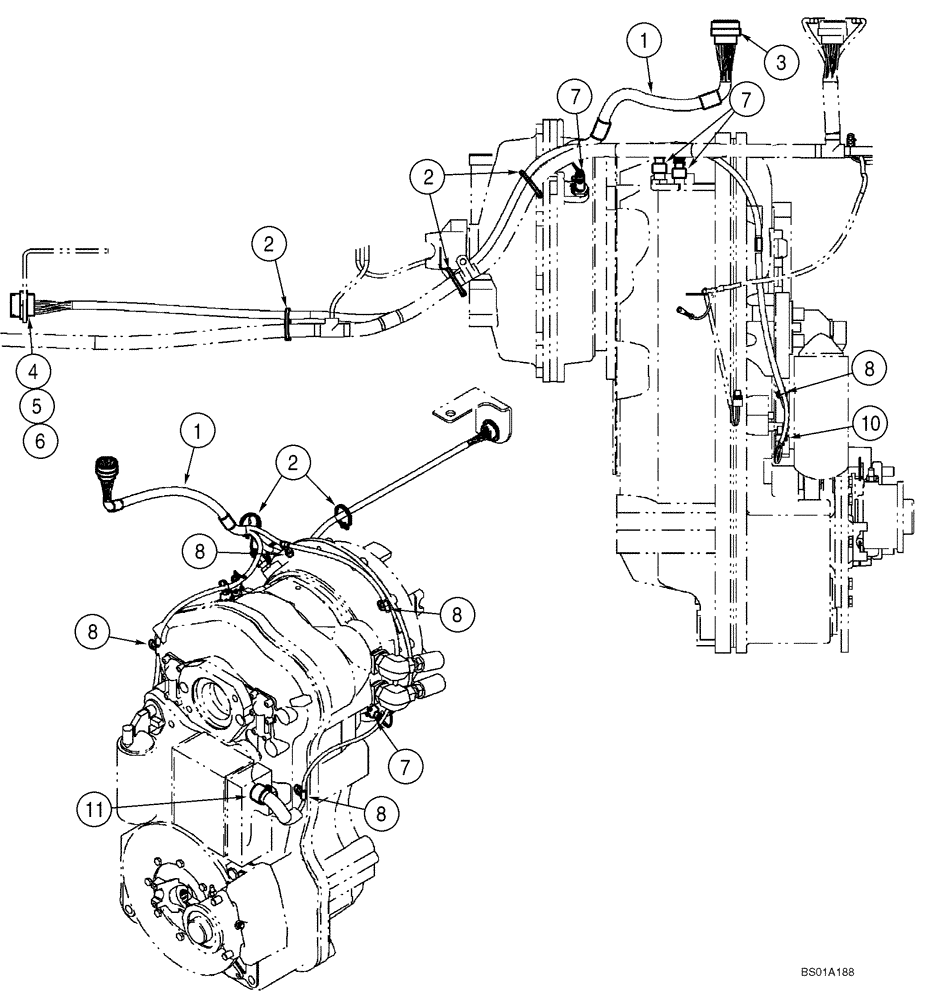 1
3
7
7
2
2
2
4
5
6
8
10
1
2
8
8
8
7
11
8
BS01A188