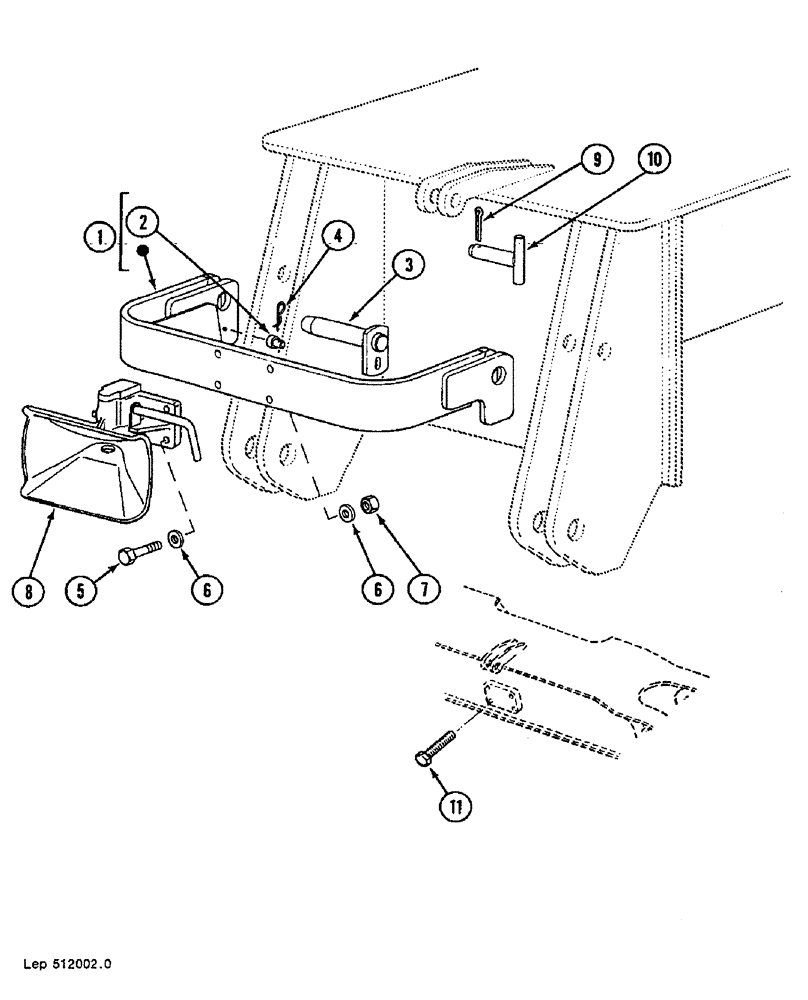 9
10
1.
2
4
3
8
5
6
6
7
11
Lep 512002.0