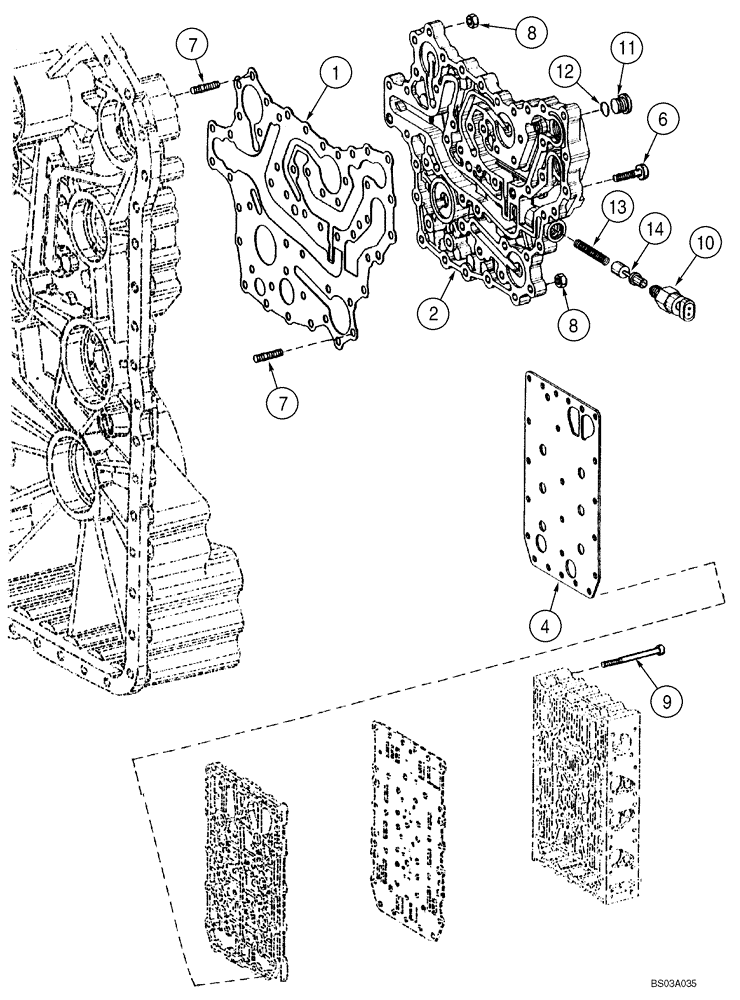 7
1
8
11
12
6
13
14
10
2
8
7
4
9
BS03A035