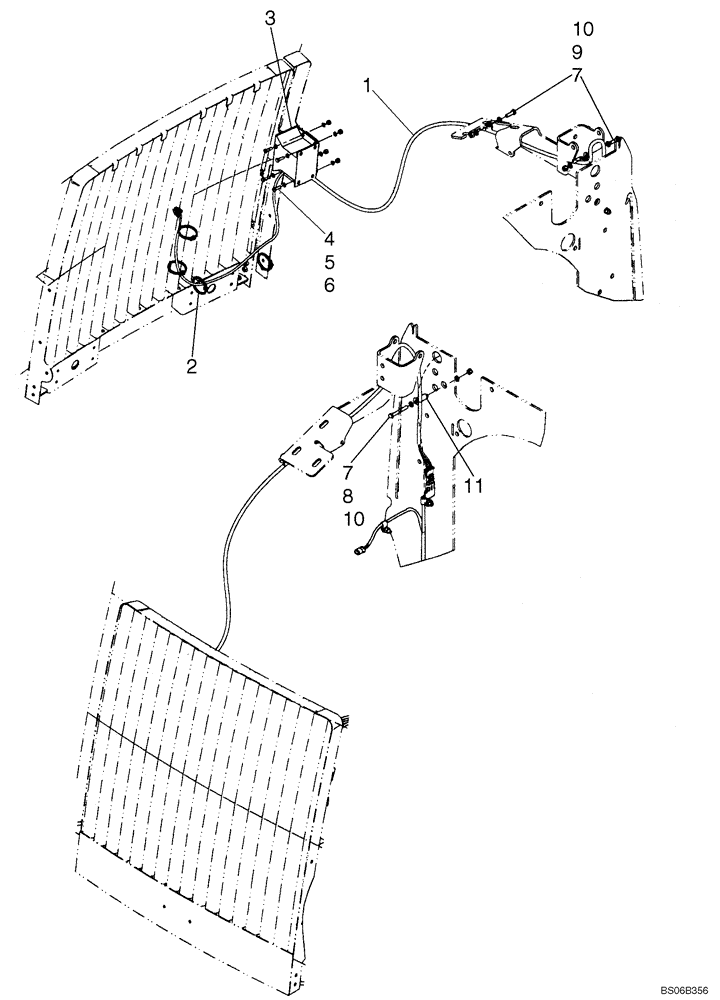 3
1
10
9
7
4
5
6
2
7
8
10
11
BS06B356