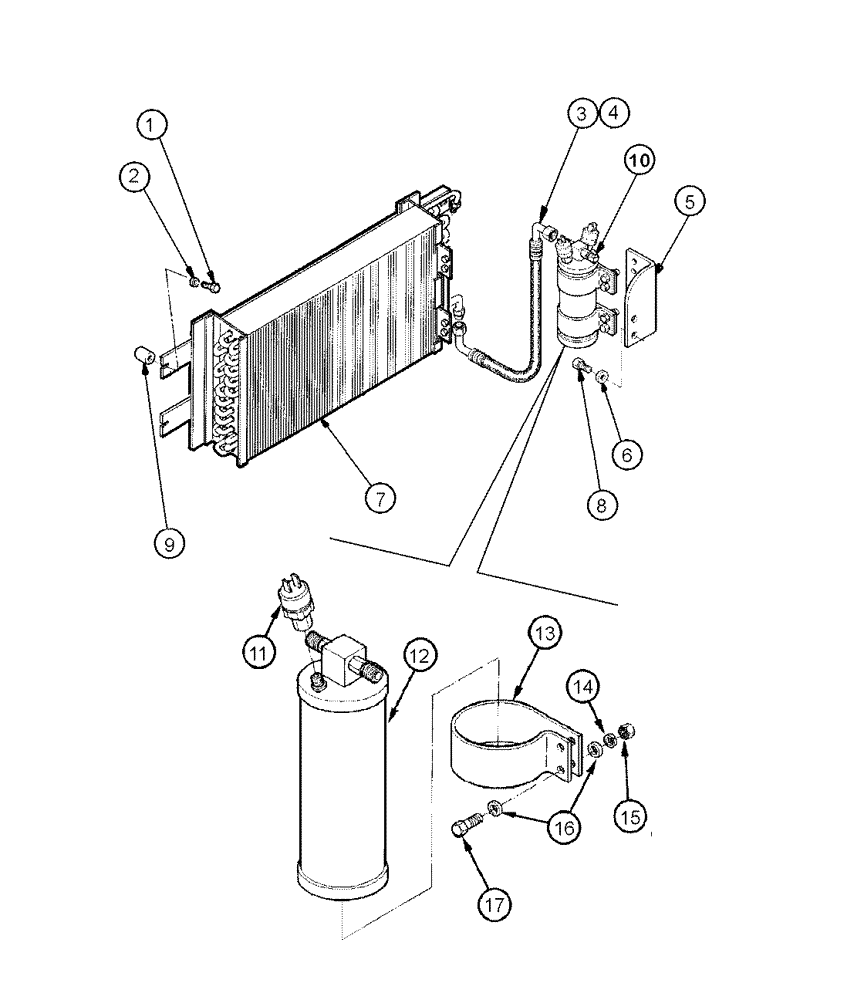 1
2
3
4
10
5
6
8
7
9
11
12
13
14
15
16
17