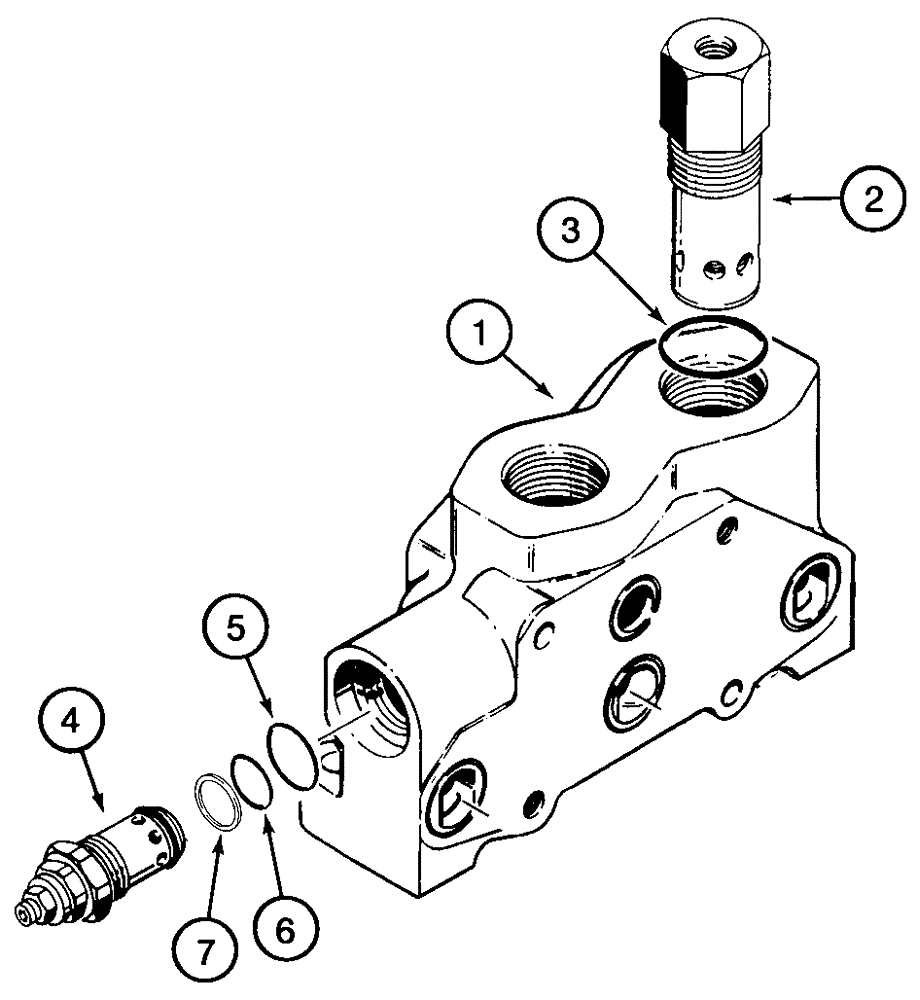 2
3
1
5
4
7
6