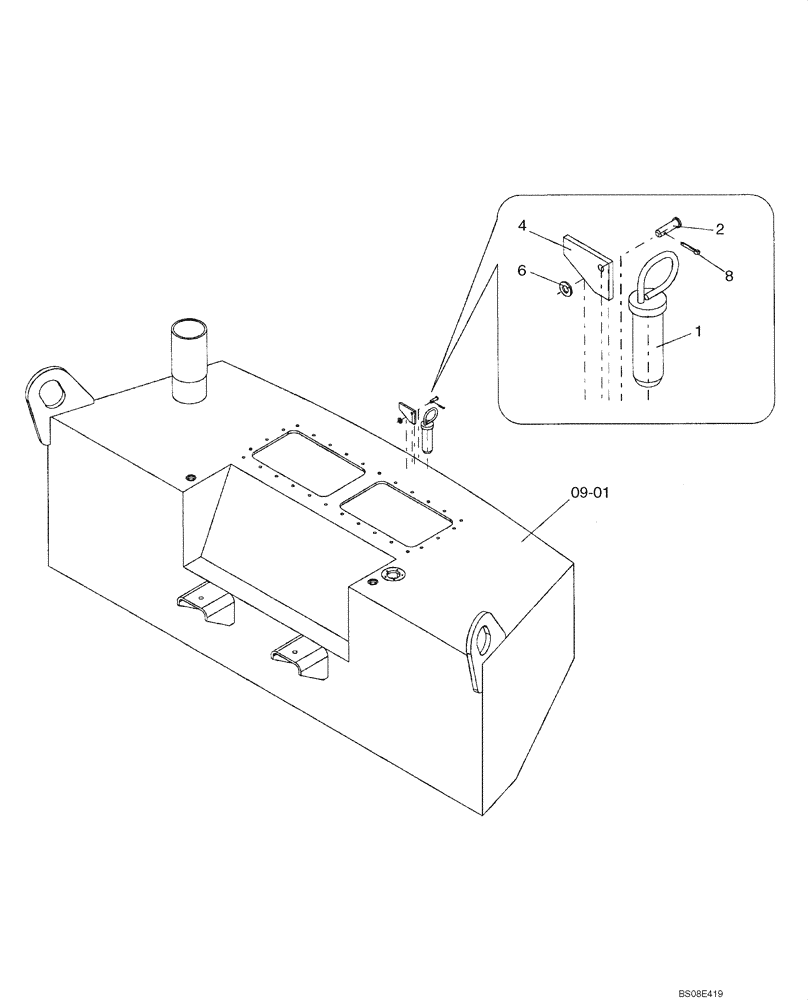 4
2
6
8
1
09-01
BS08E419