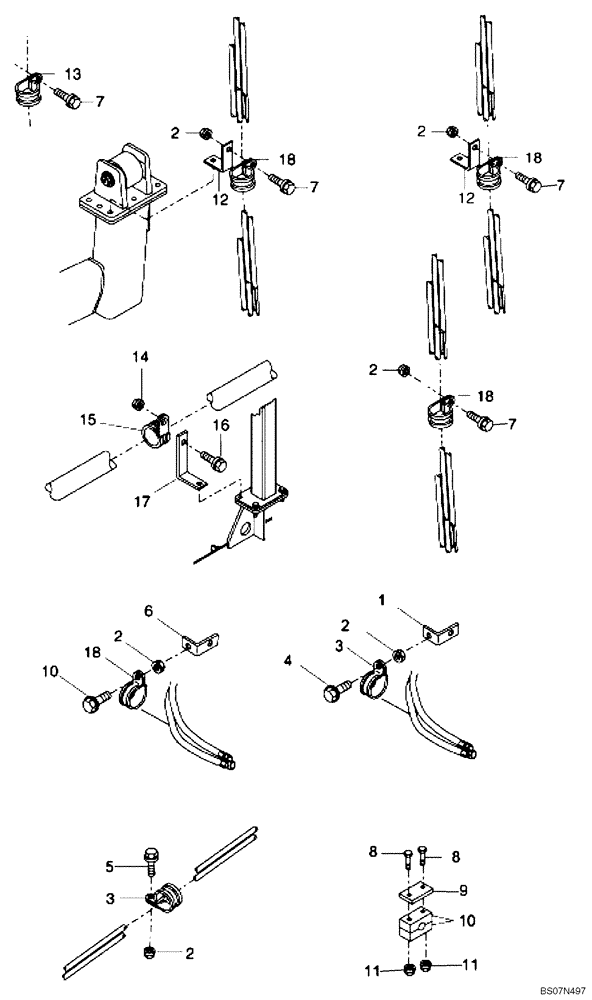 13
7
2
18
12
7
2
18
12
7
14
15
16
17
2
18
7
6
2
18
10
1
2
3
4
5
3
2
8
8
9
10
11
11
BS07N497