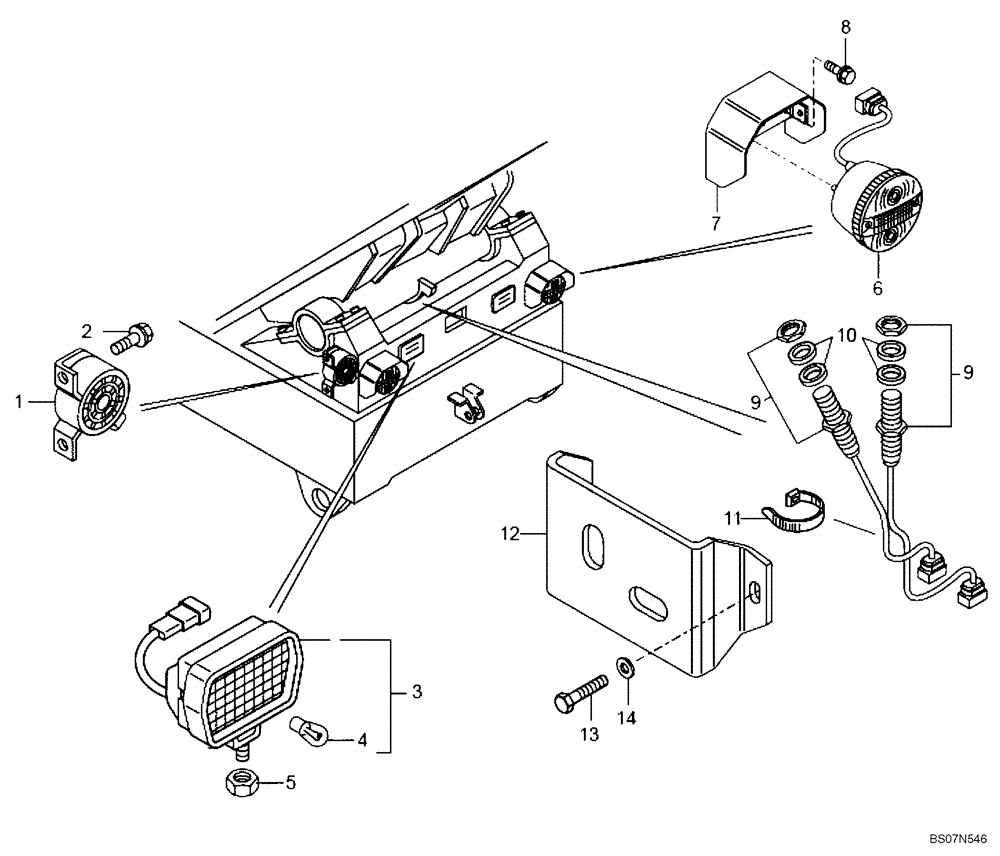 8
7
6
2
1
10
9
9
11
12
3
4
5
13
14
BS07N546