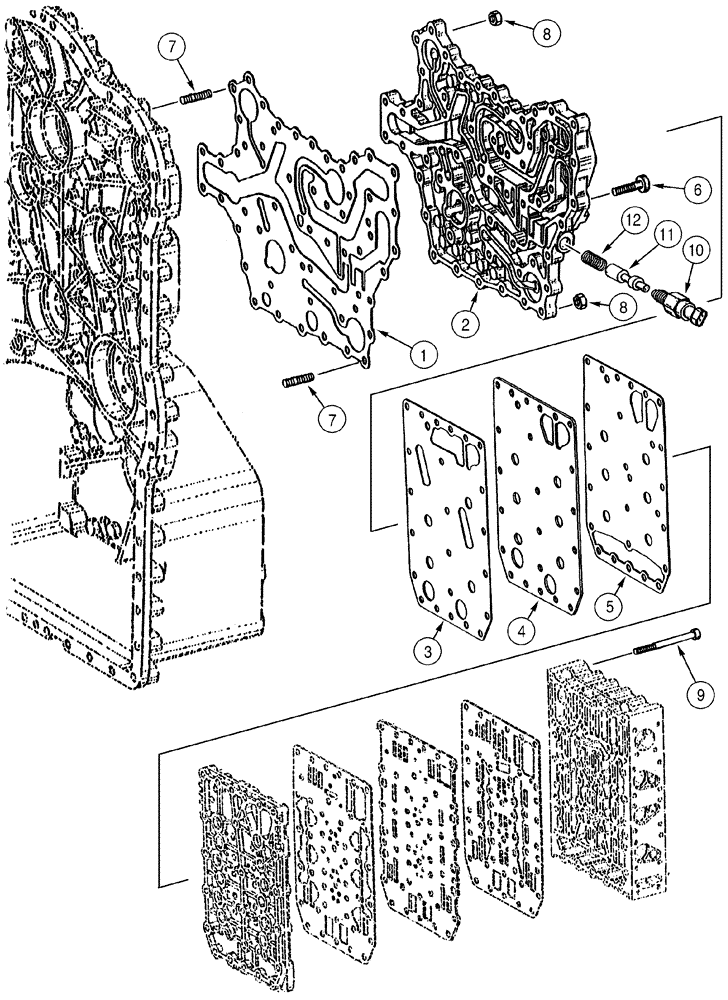 7
8
6
12
11
10
2
8
1
7
3
4
5
9