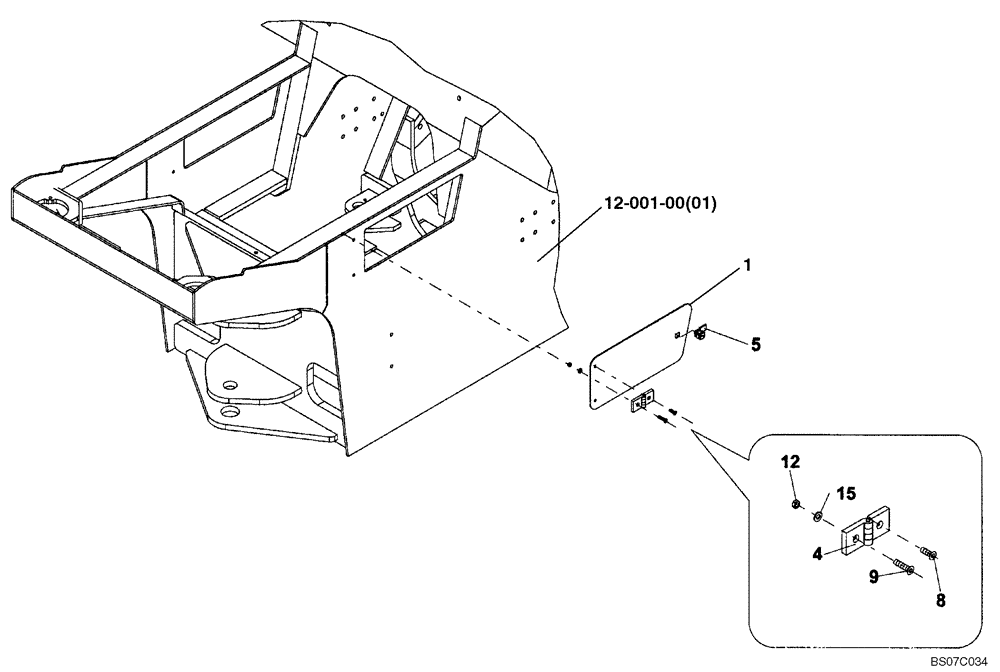 12-001-00(01)
1
5
12
15
4
9
8
BS07C034