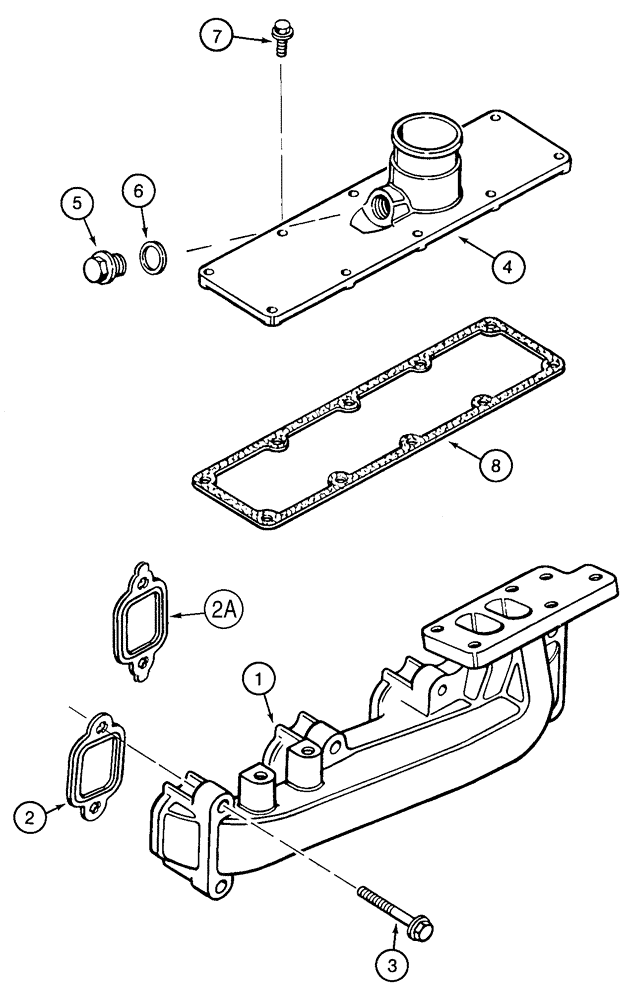 7
5
6
4
8
2A
1
2
3