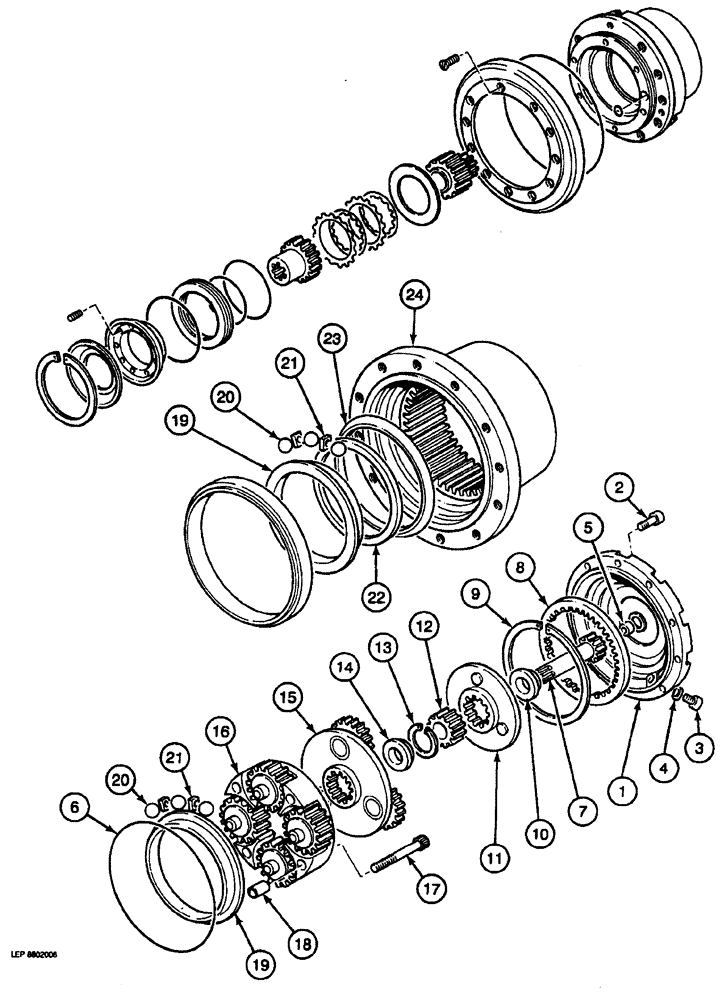 24
23
21
20
19
22
2
5
8
9
12
13
14
15
16
21
20
6
1
4
3
7
10
11
17
18
19
LEP 8802006