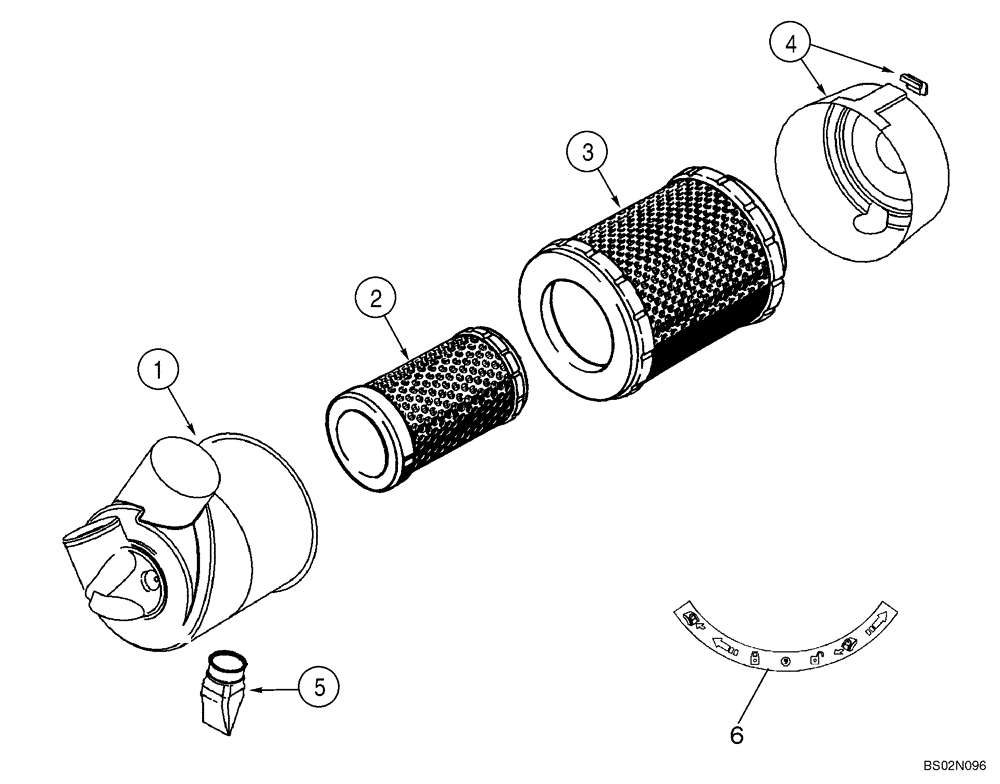 4
3
2
1
5
6
BS02N096