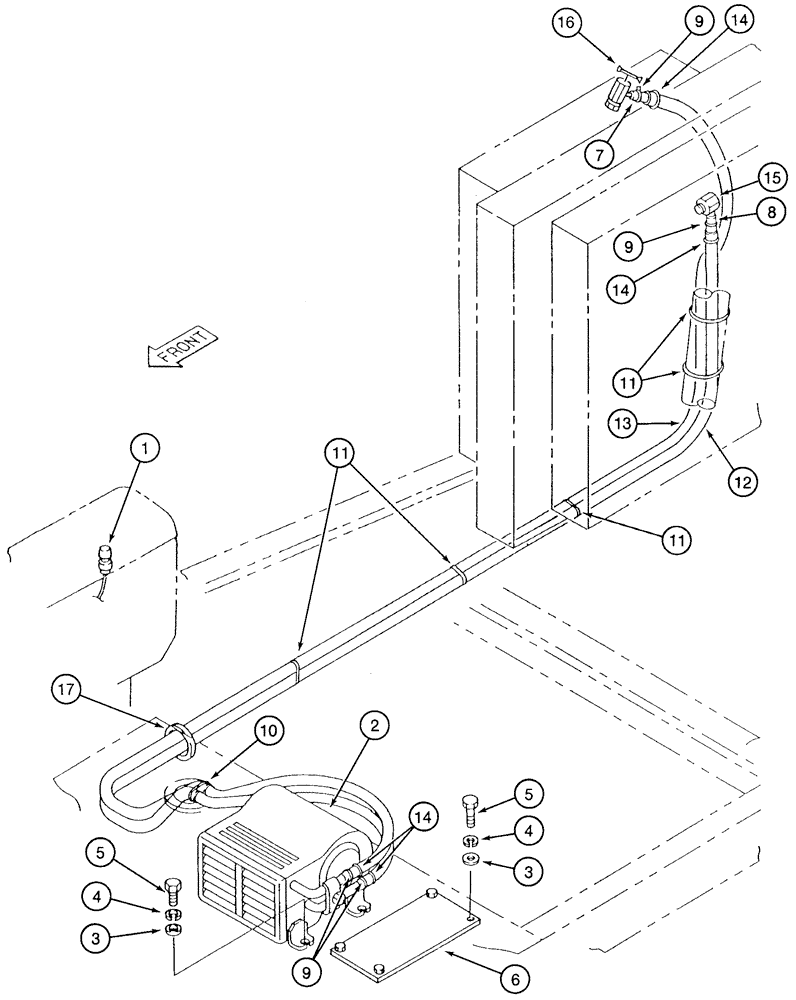 16
9
14
7
15
8
9
14
FRONT
11
13
12
1
11
11
17
10
2
5
4
3
14
5
4
3
9
6