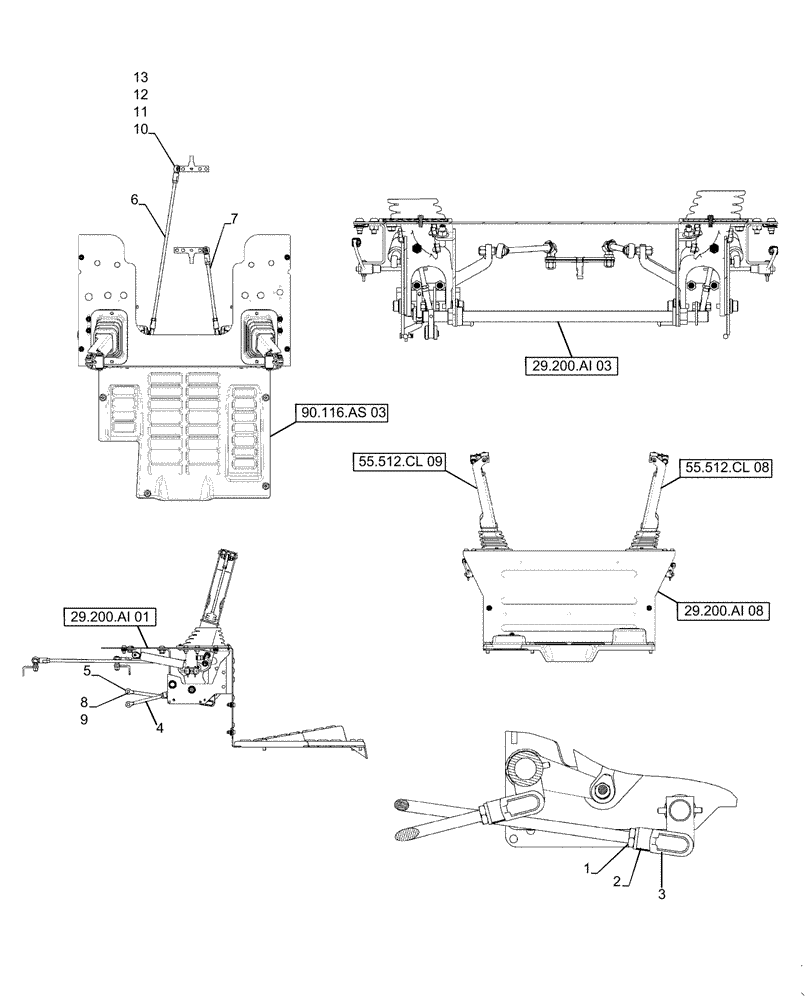 13
12
11
10
6
7
29.200.AI 03
90.116.AS 03
55.512.CL 09
55.512.CL 08
29.200.AI 08
29.200.AI 01
5
8
9
4
1
2
3