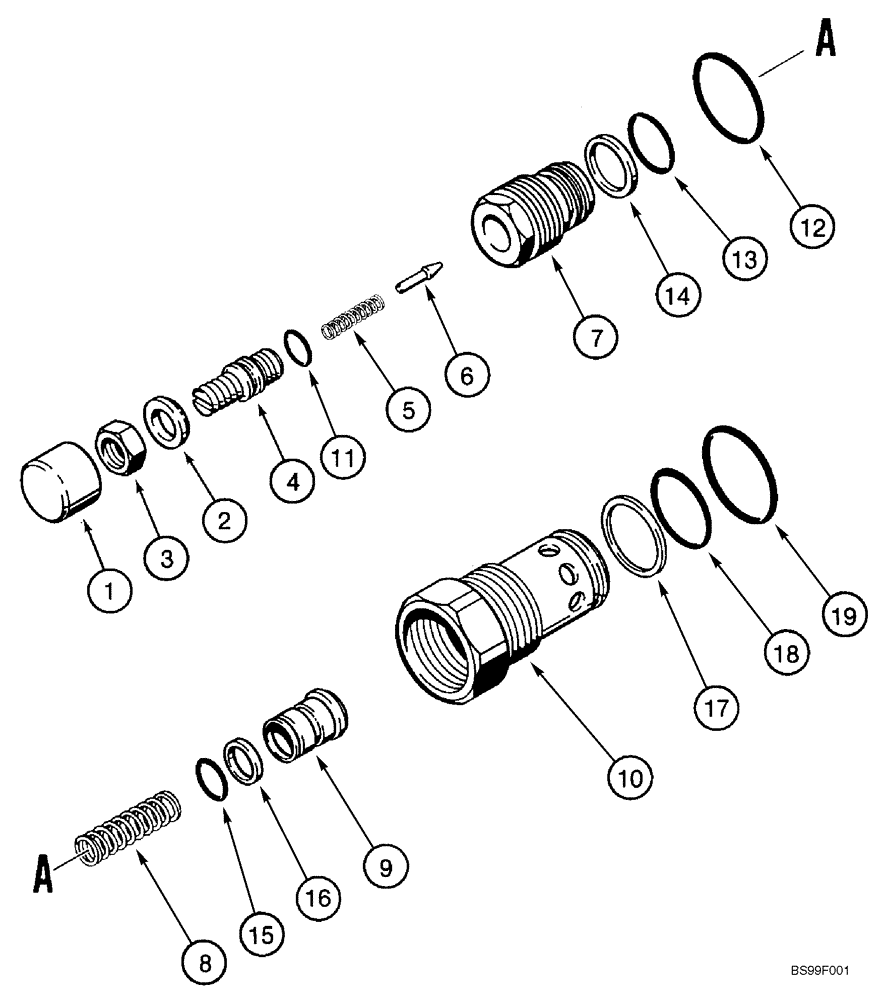 A
12
13
14
7
6
5
11
4
2
3
1
19
18
17
10
9
16
15
8
A
BS99F001