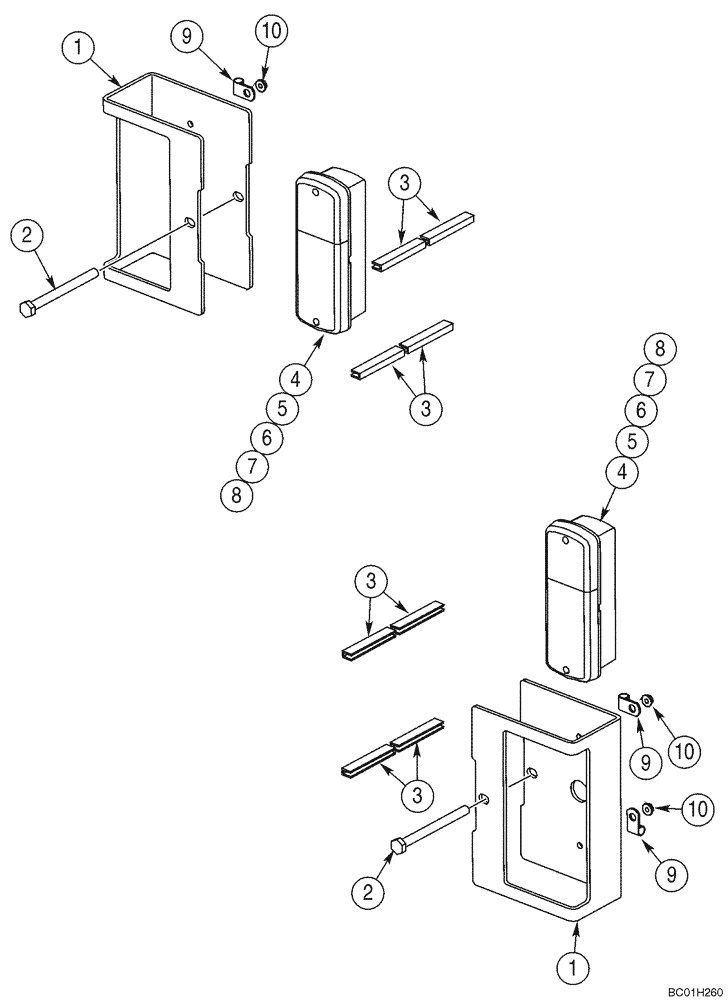 1
9
10
2
3
4
5
6
7
8
3
8
7
6
5
4
3
3
9
10
10
9
2
1
BC01H260