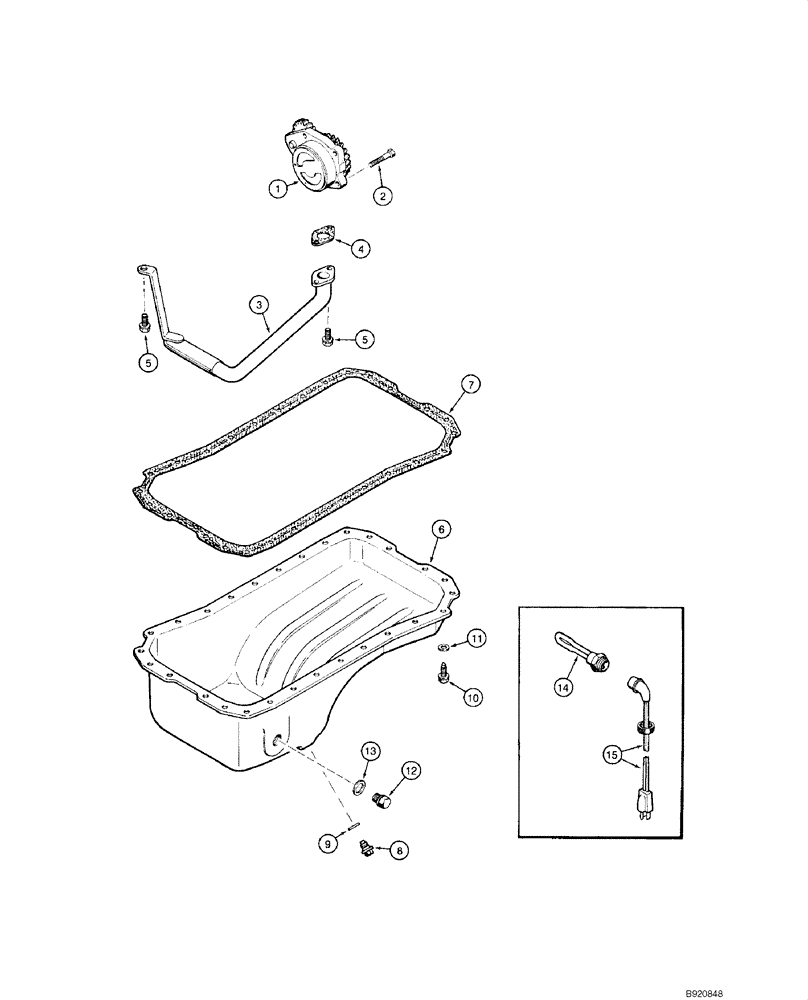 1
2
4
3
5
5
7
6
11
10
13
12
9
8
14
15
B920848