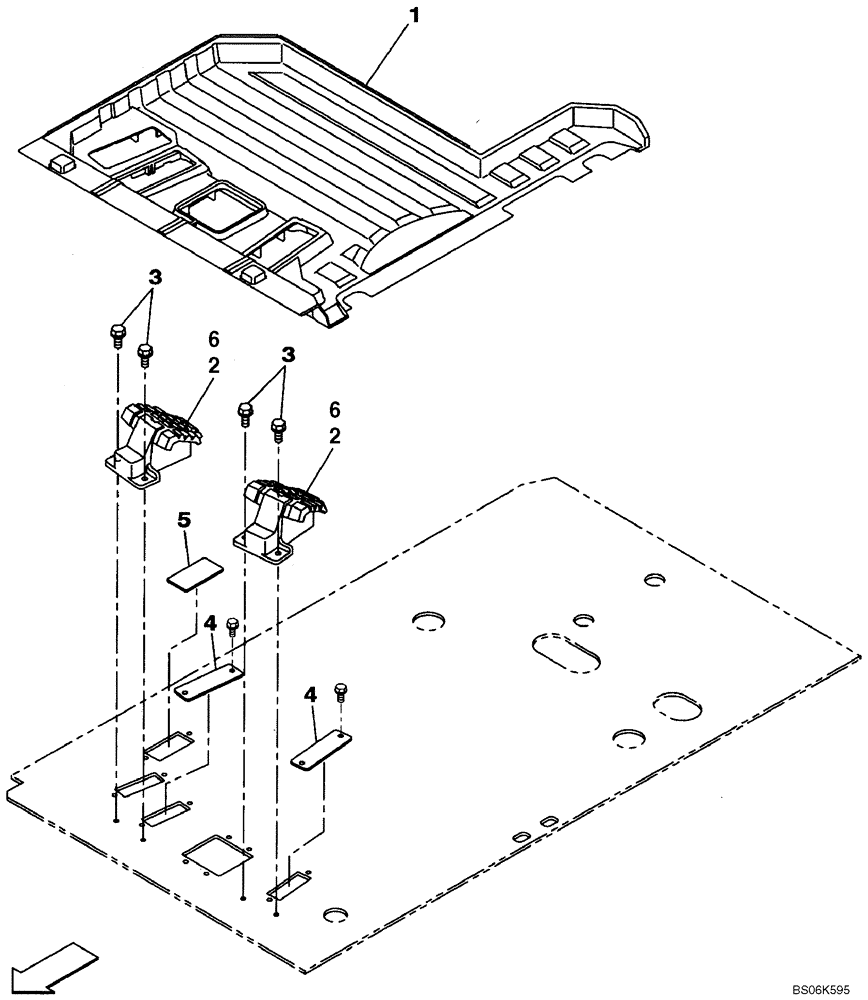 1
3
6
2
3
6
2
5
4
4
BS06K595