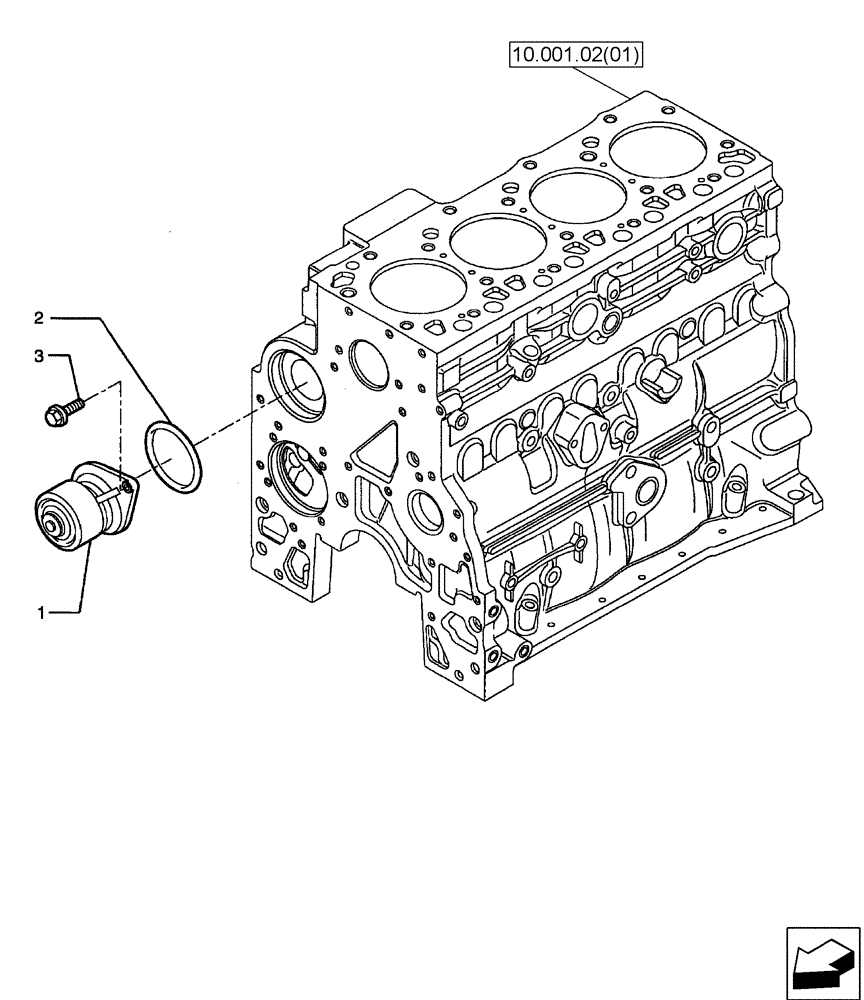 10.001.02(01)

2

3

1