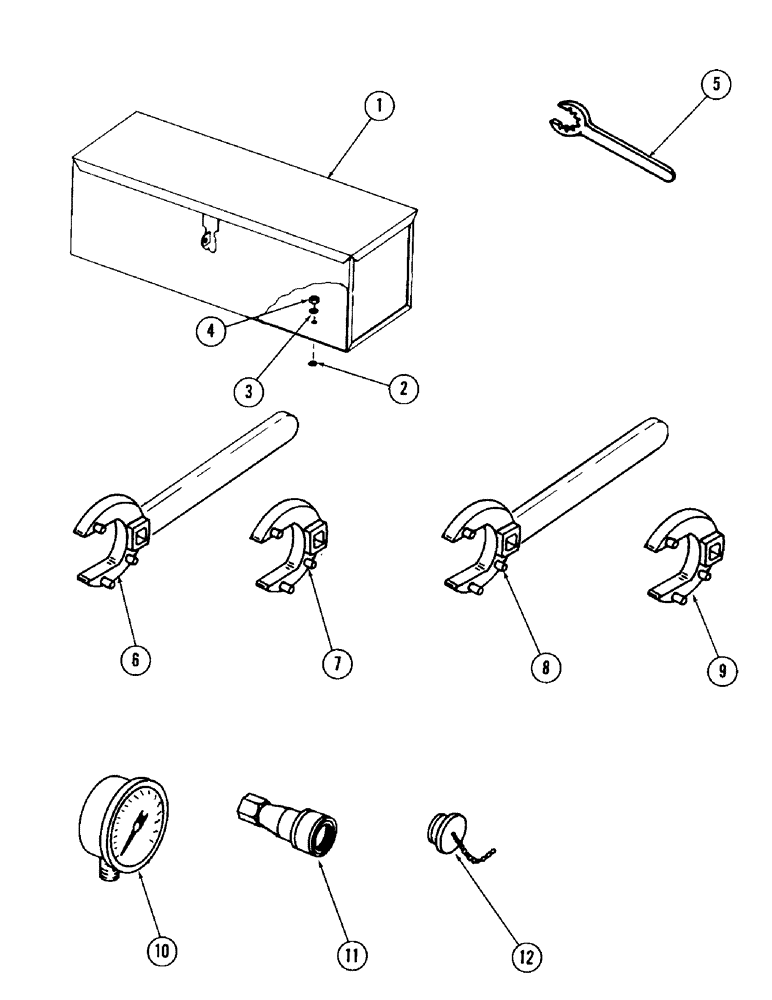 1
5
4
3
2
6
7
8
9
10
11
12