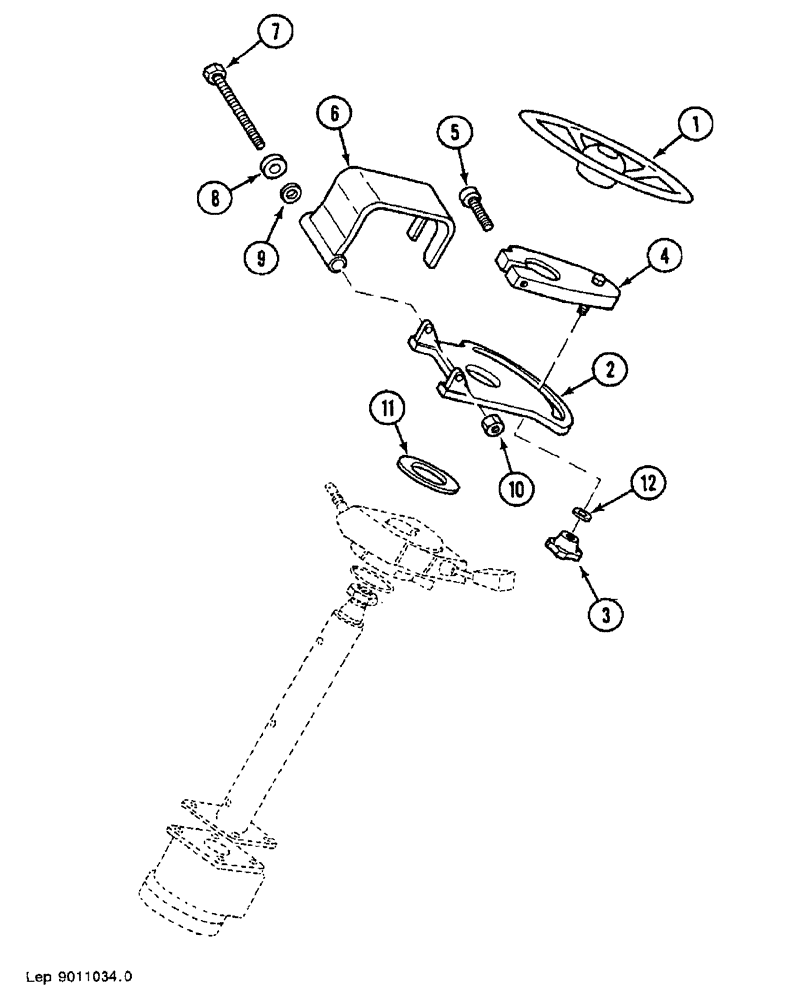 7
6
5
1
8
9
4
2
11
10
12
3
Lep 9011034.0